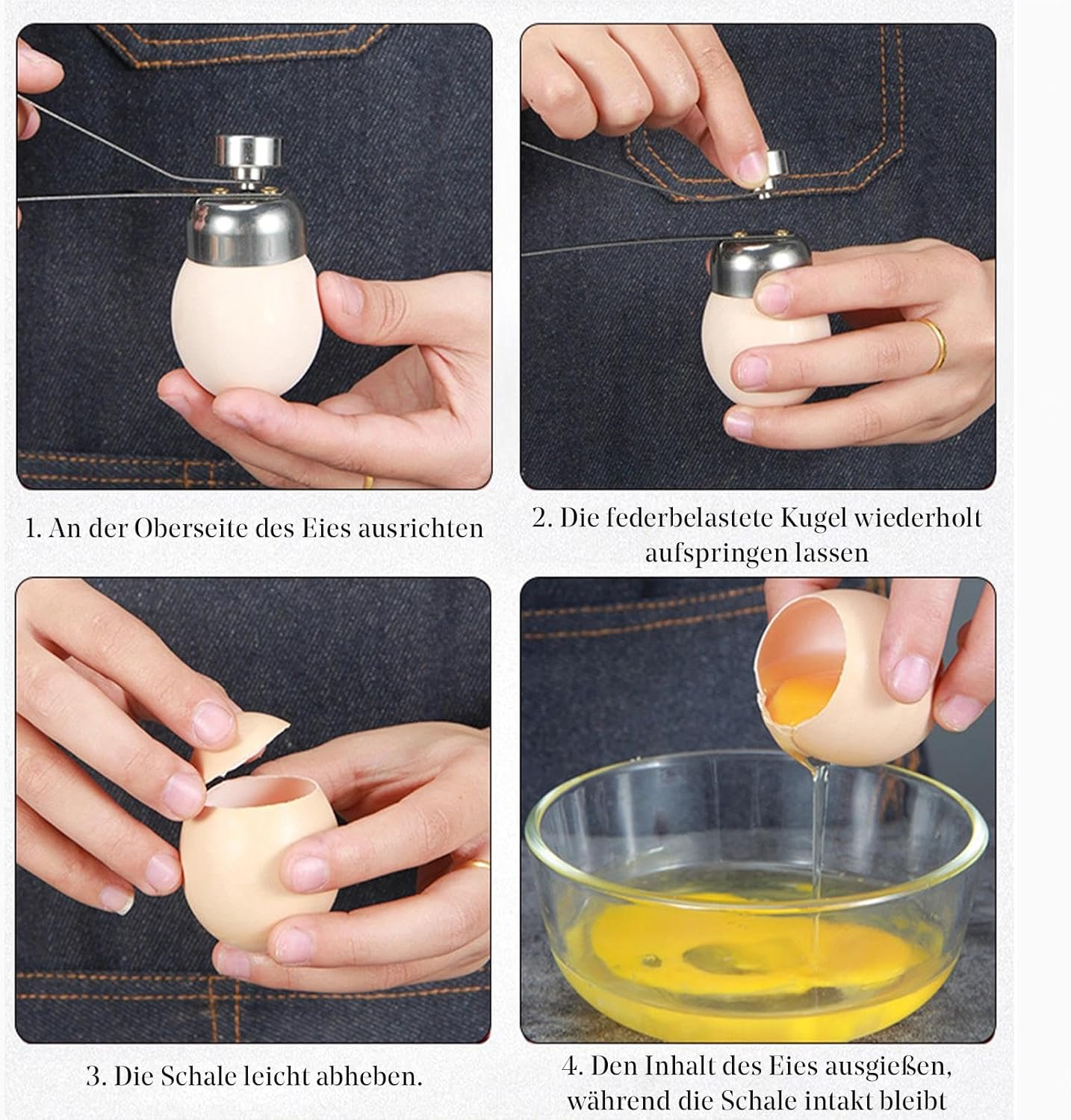 1. An der Oberseite des Eies ausrichten

2. Die federbelastete Kugel wiederholt aufspringen lassen

3. Die Schale leicht abheben.

4. Den Inhalt des Eies ausgießen, während die Schale intakt bleibt