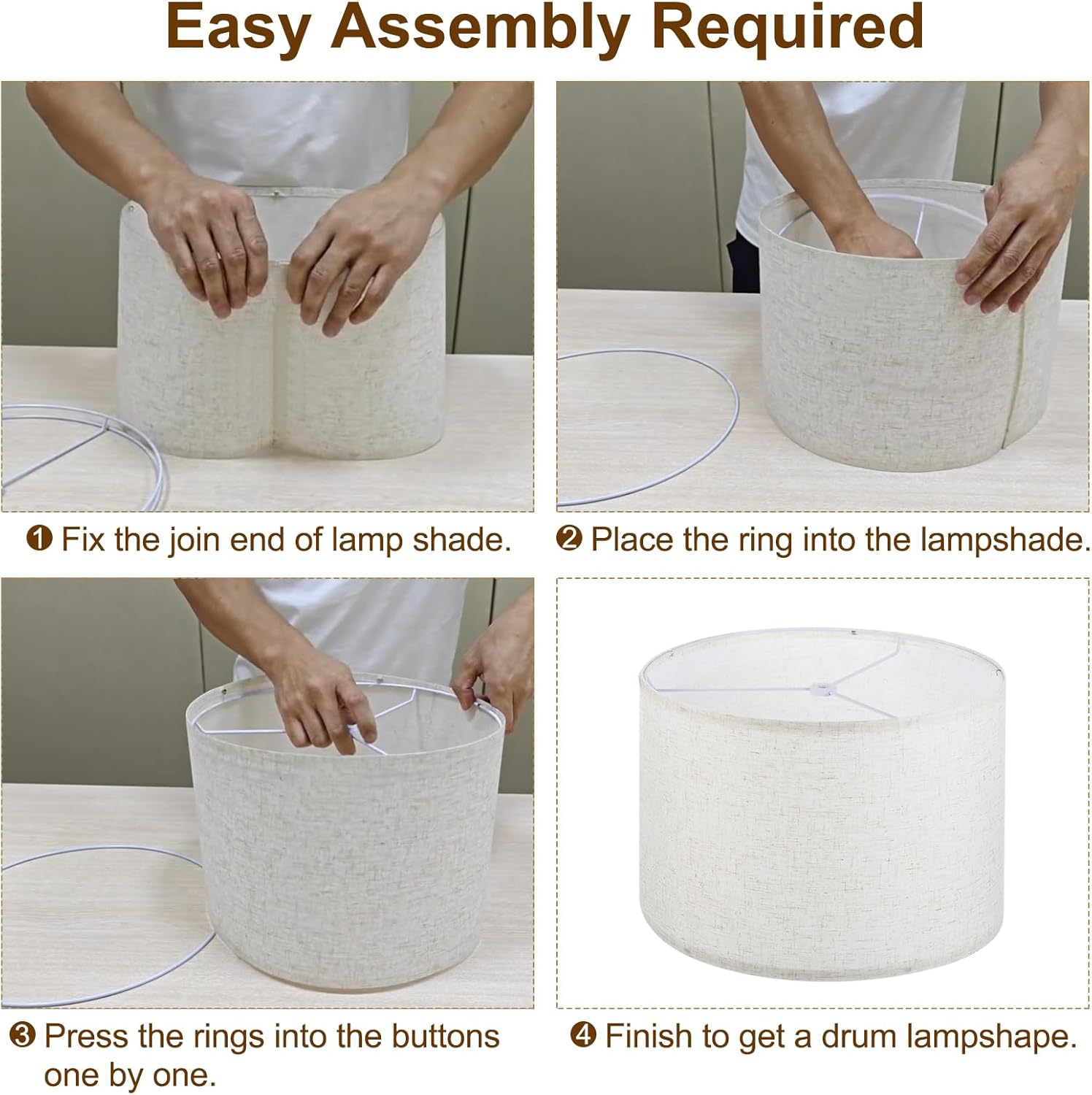 Easy Assembly Required

❶ Fix the join end of lamp shade.

❷ Place the ring into the lampshade.

❸ Press the rings into the buttons one by one.

❹ Finish to get a drum lampshape.