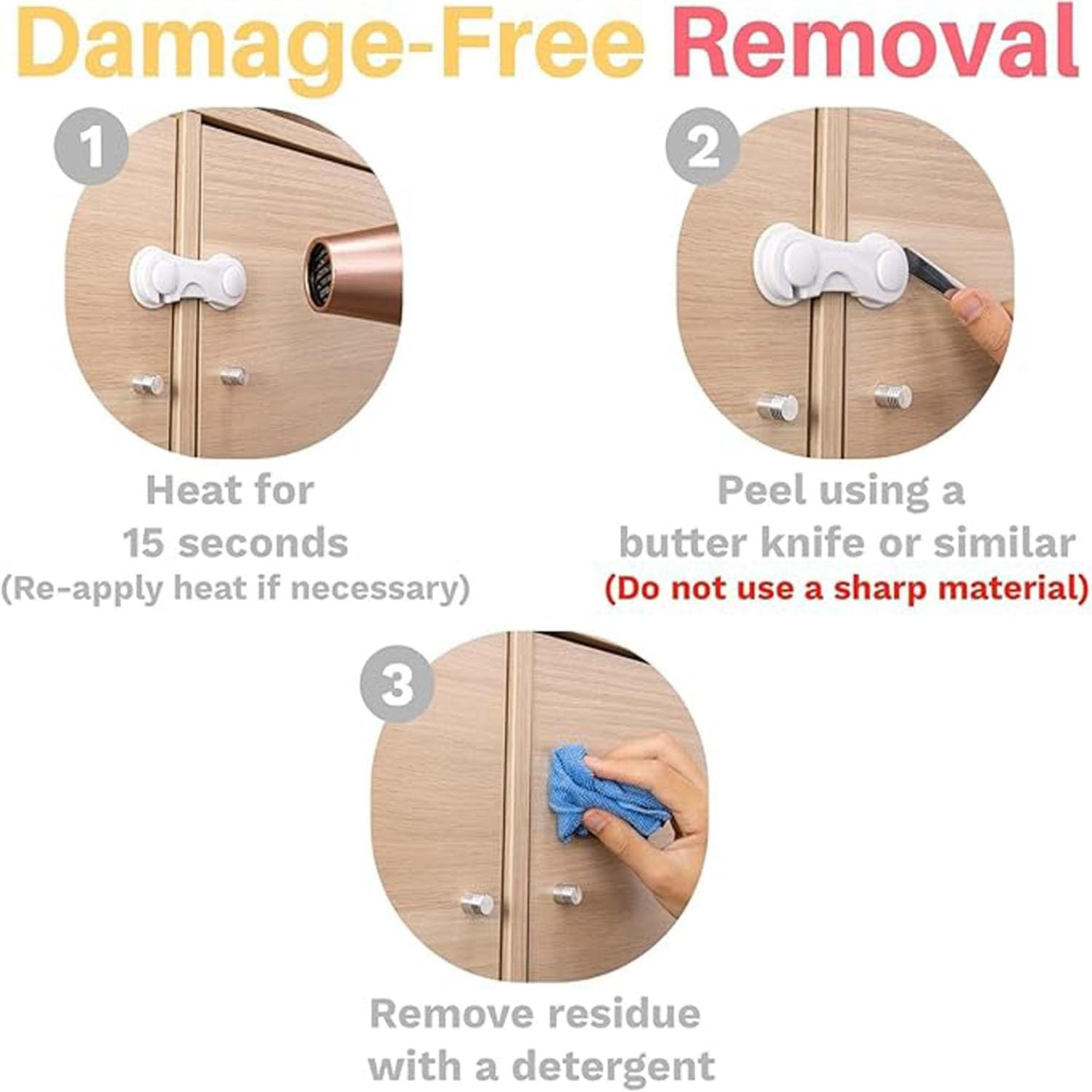 Damage-Free Removal

1

Heat for 15 seconds
(Re-apply heat if necessary)

2

Peel using a butter knife or similar
(Do not use a sharp material)

3

Remove residue with a detergent