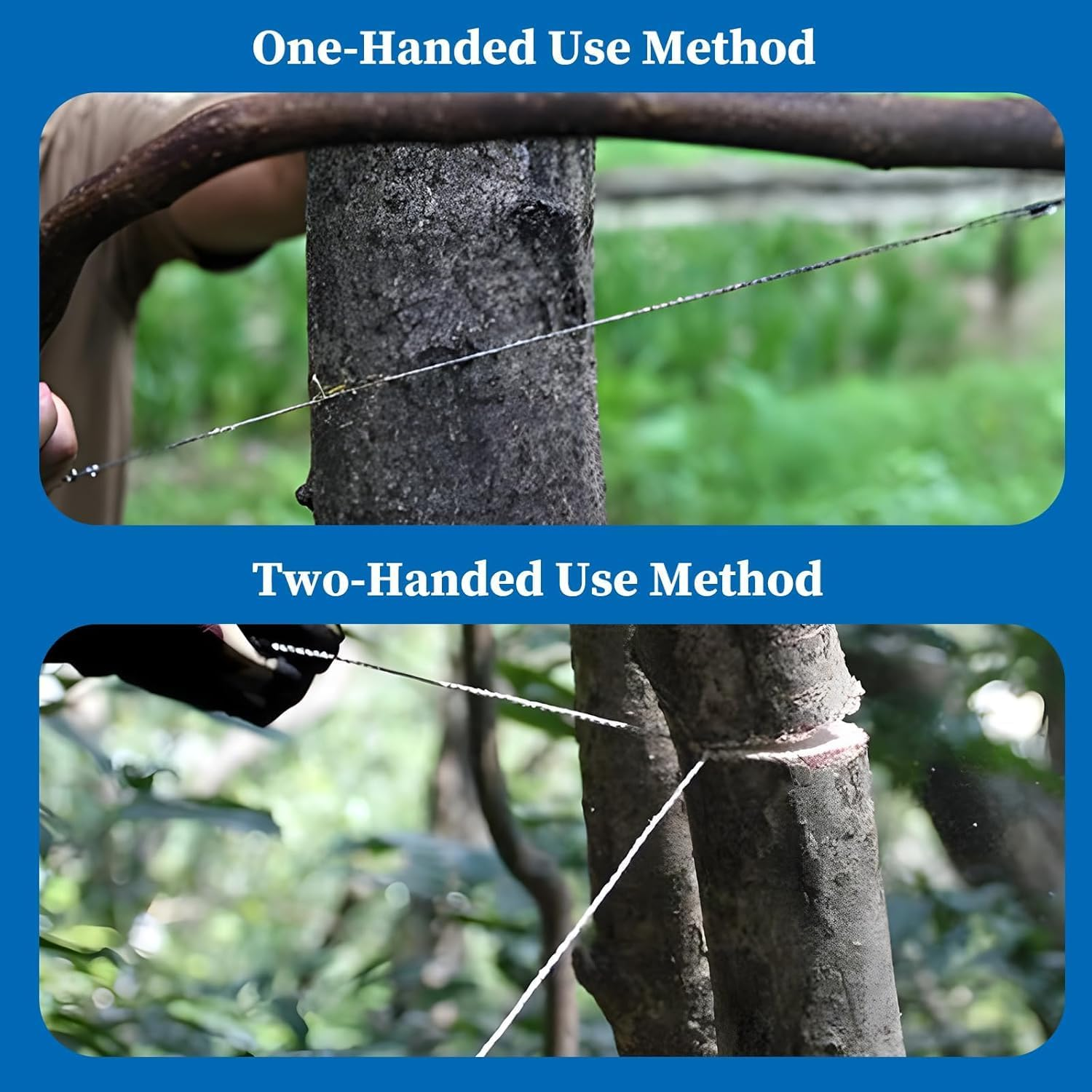 One-Handed Use Method

Two-Handed Use Method