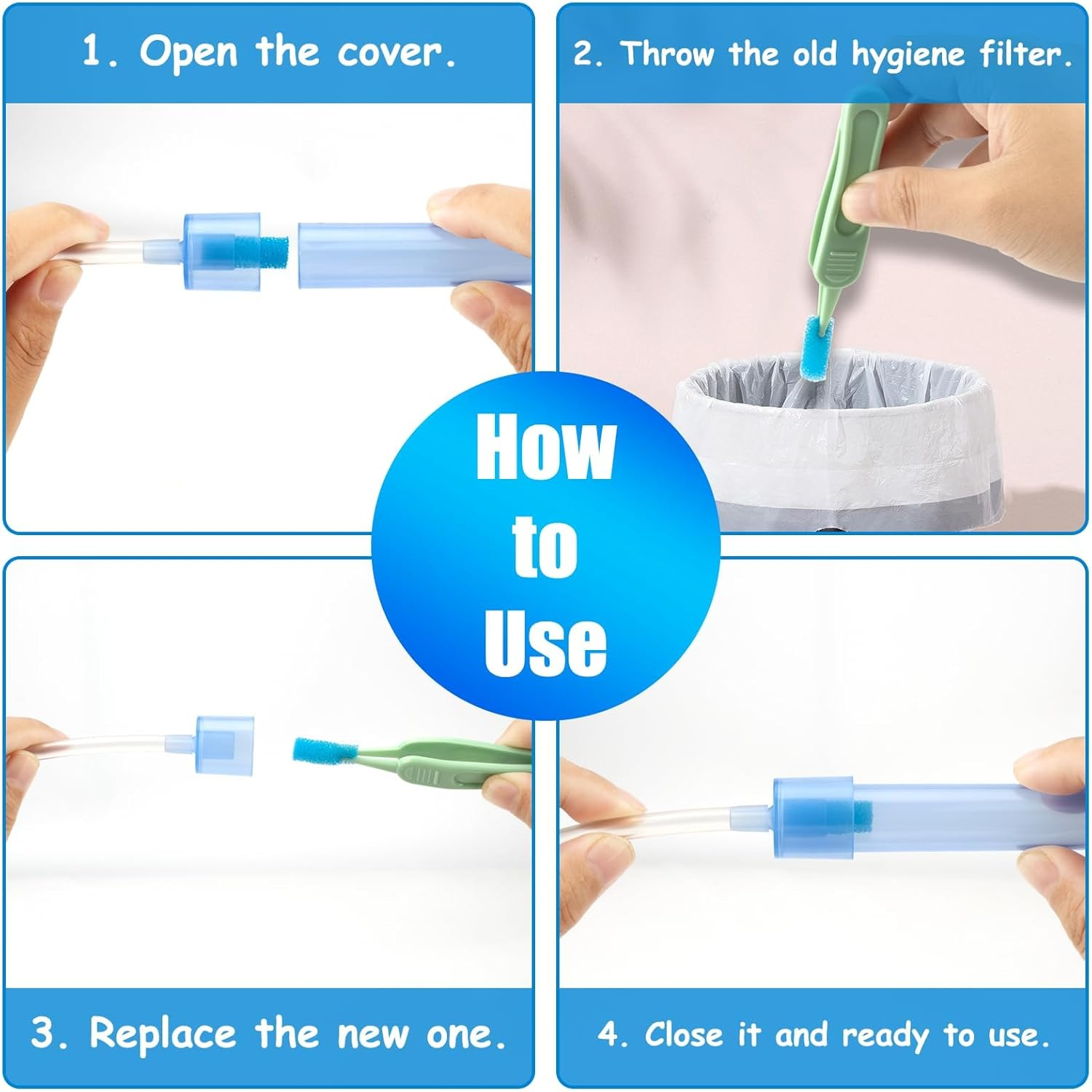 1. Open the cover.

2. Throw the old hygiene filter.

How to Use

3. Replace the new one.

4. Close it and ready to use.