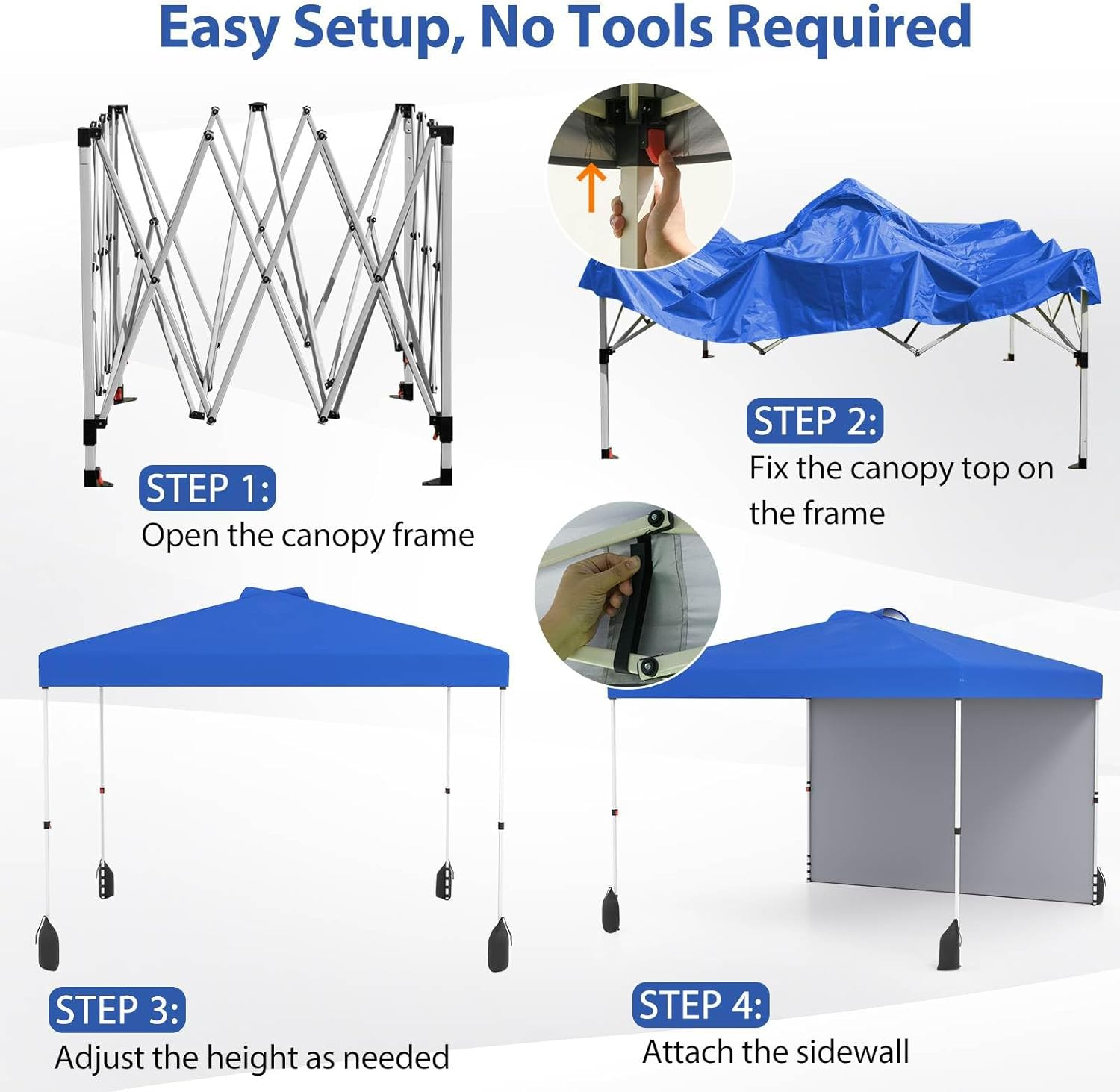 Easy Setup, No Tools Required

STEP 1:
Open the canopy frame

STEP 2:
Fix the canopy top on the frame

STEP 3:
Adjust the height as needed

STEP 4:
Attach the sidewall