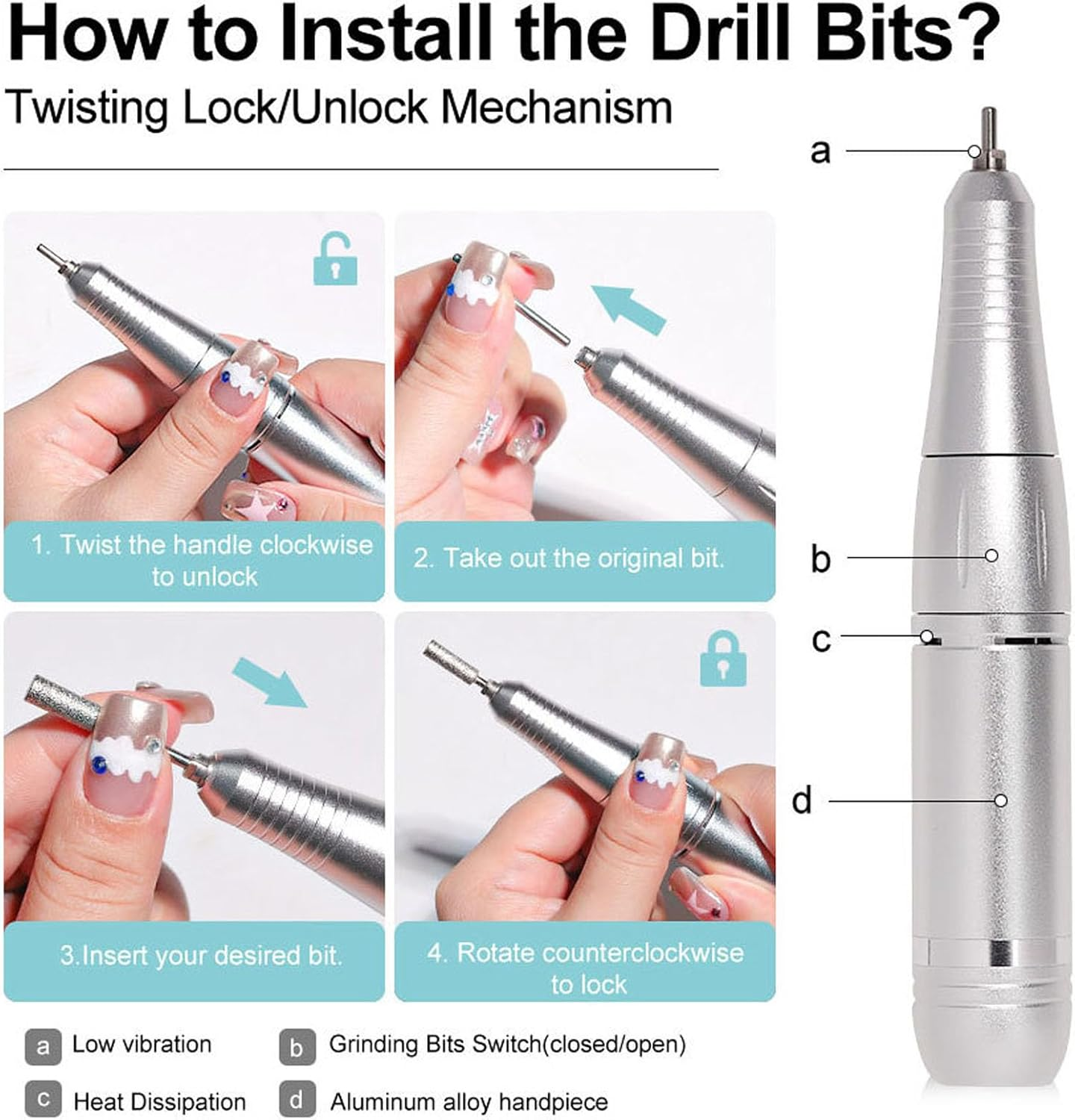 How to Install the Drill Bits?

Twisting Lock/Unlock Mechanism

1. Twist the handle clockwise to unlock

2. Take out the original bit.

3.Insert your desired bit.

4. Rotate counterclockwise to lock

a

b

c

d

a Low vibration

b Grinding Bits Switch(closed/open)

c Heat Dissipation

d Aluminum alloy handpiece