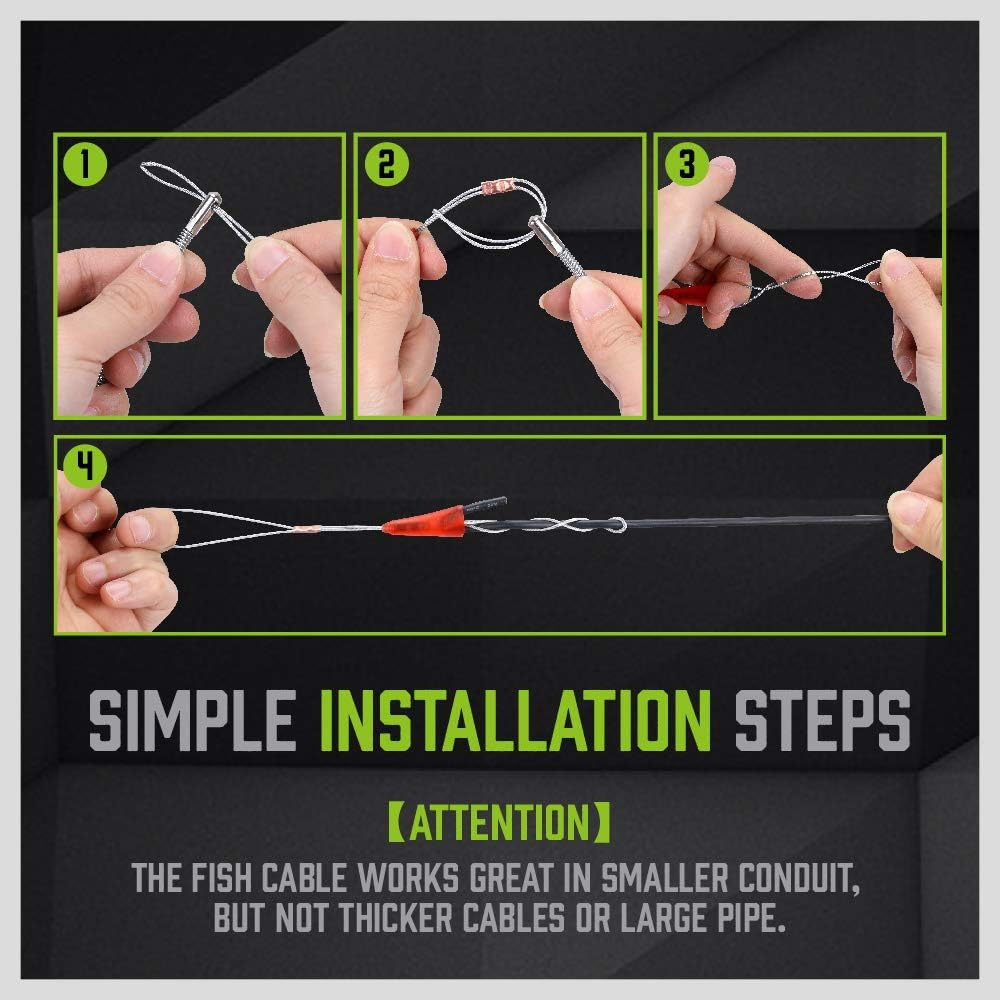 1

2

3

4

SIMPLE INSTALLATION STEPS

【ATTENTION】

THE FISH CABLE WORKS GREAT IN SMALLER CONDUIT, BUT NOT THICKER CABLES OR LARGE PIPE.