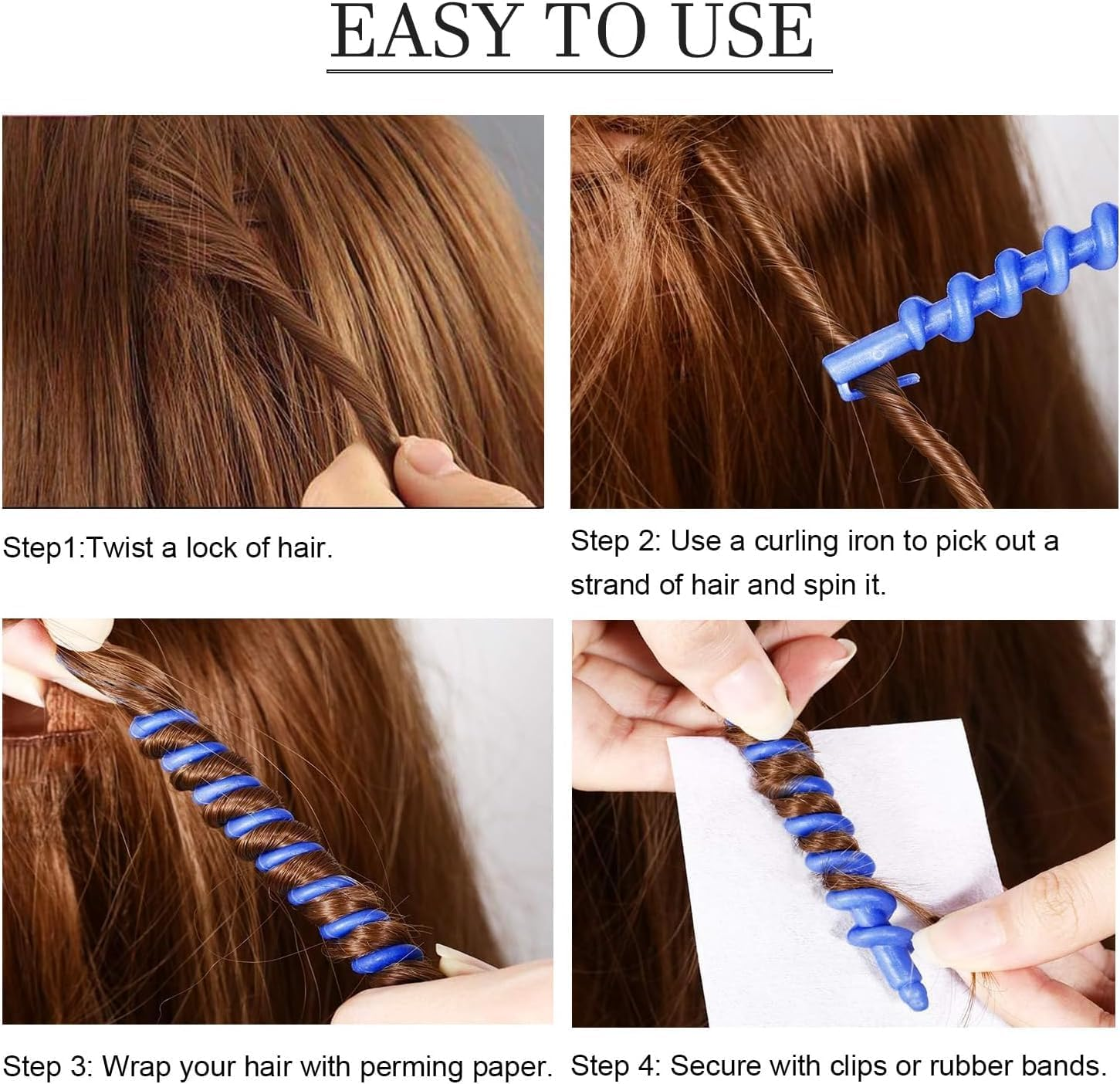 EASY TO USE

Step1:Twist a lock of hair.

Step 2: Use a curling iron to pick out a strand of hair and spin it.

Step 3: Wrap your hair with perming paper.

Step 4: Secure with clips or rubber bands.