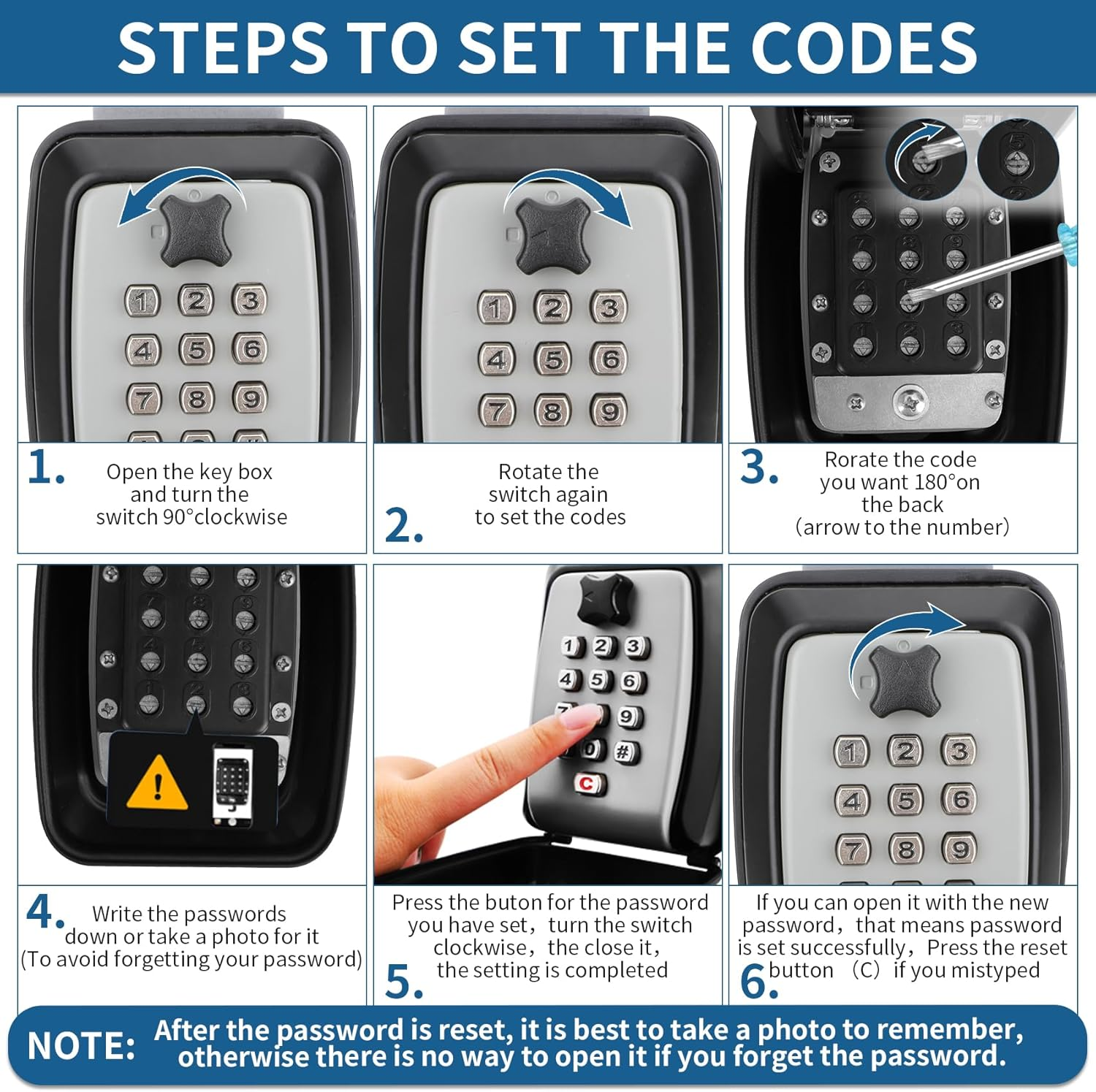 STEPS TO SET THE CODES

1 2 3
4 5 6
7 8 9

1. Open the key box and turn the switch 90°clockwise

1 2 3
4 5 6
7 8 9

2. Rotate the switch again to set the codes

3. Rorate the code you want 180°on the back (arrow to the number)

4. Write the passwords down or take a photo for it (To avoid forgetting your password)

1 2 3
4 5 6
7 9
0 #
C

5. Press the buton for the password you have set, turn the switch clockwise, the close it, the setting is completed

1 2 3
4 5 6
7 8 9

6. If you can open it with the new password, that means password is set successfully, Press the reset button (C) if you mistyped

NOTE: After the password is reset, it is best to take a photo to remember, otherwise there is no way to open it if you forget the password.