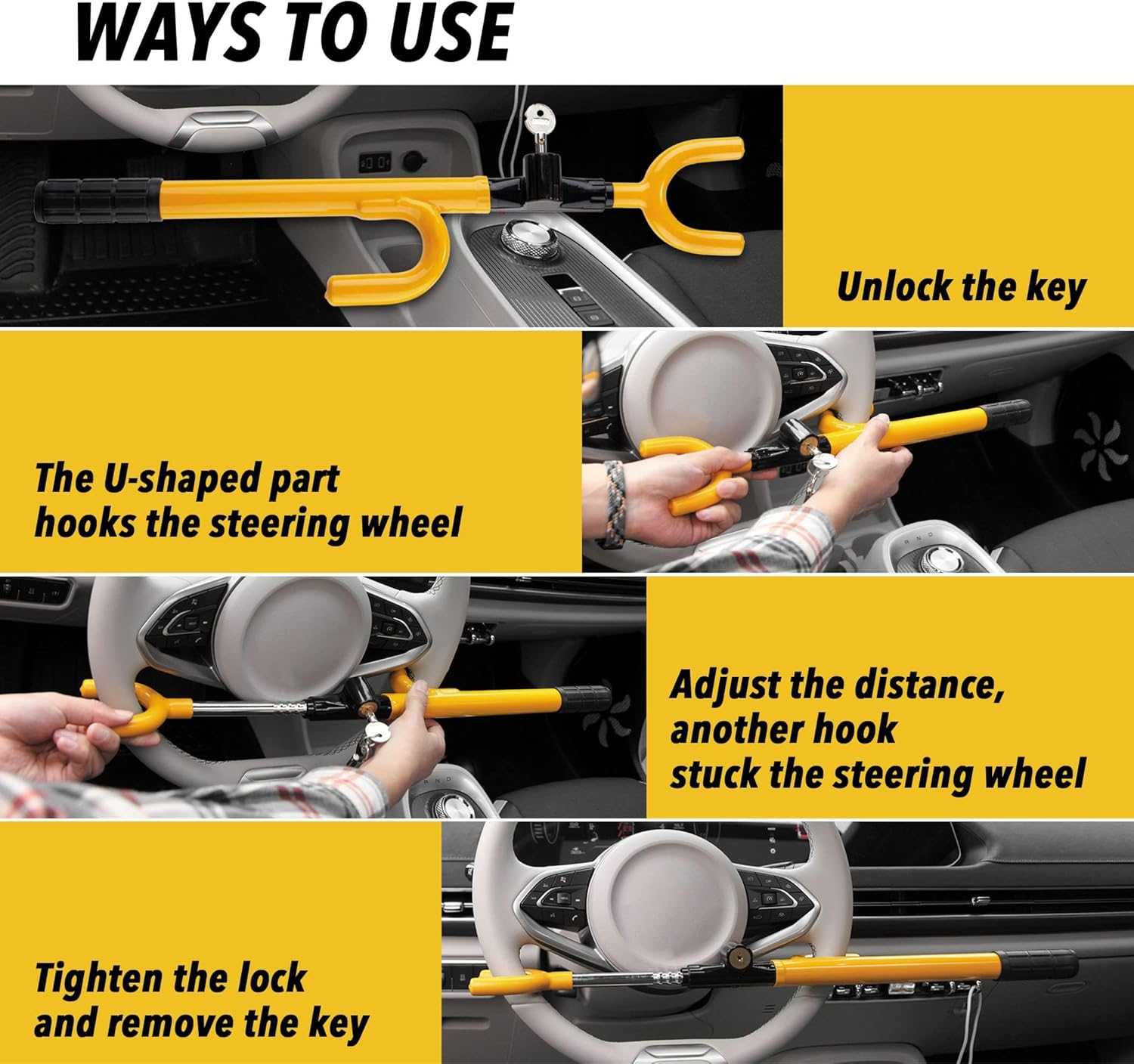 WAYS TO USE

Unlock the key

The U-shaped part hooks the steering wheel

Adjust the distance, another hook stuck the steering wheel

Tighten the lock and remove the key