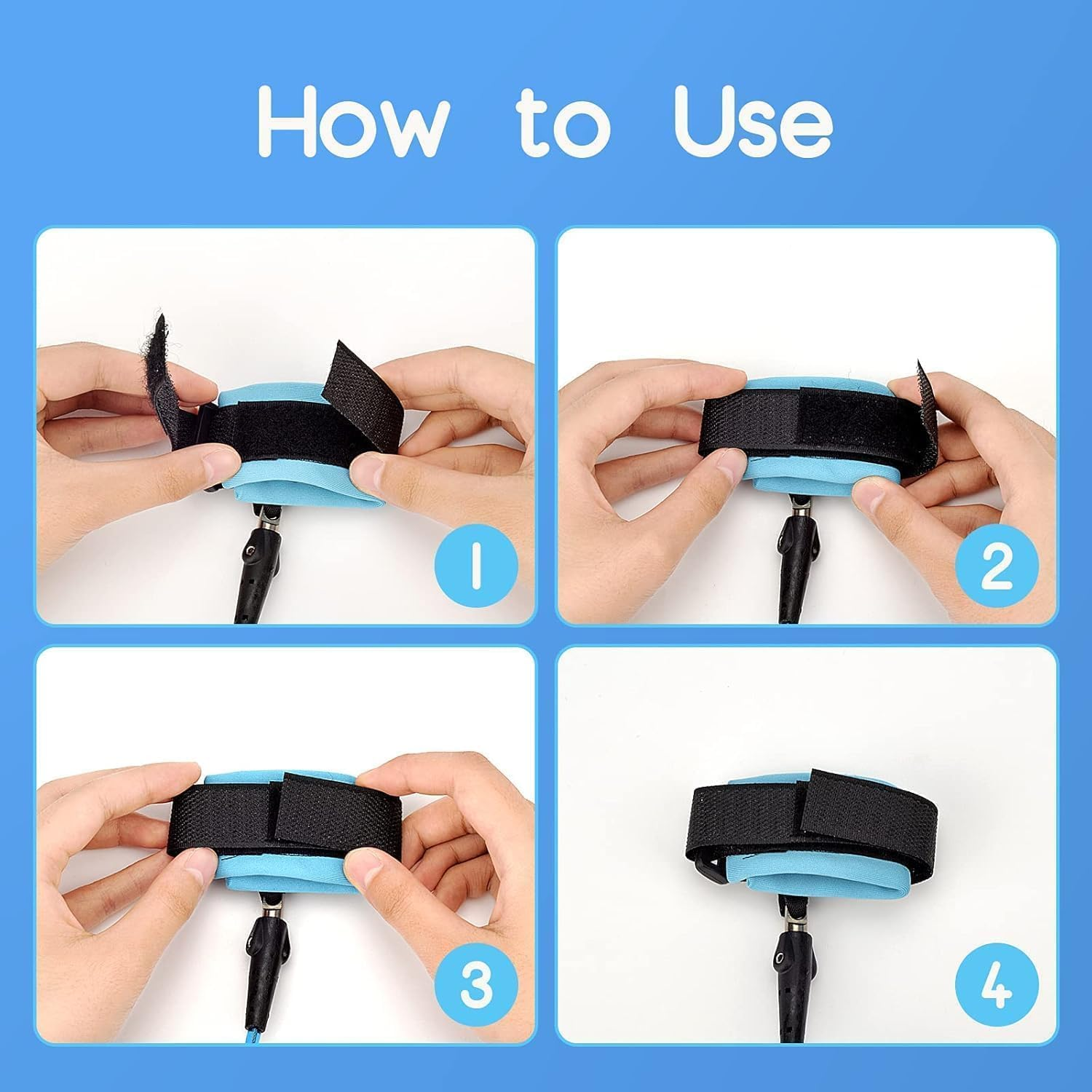 How to Use

1

2

3

4