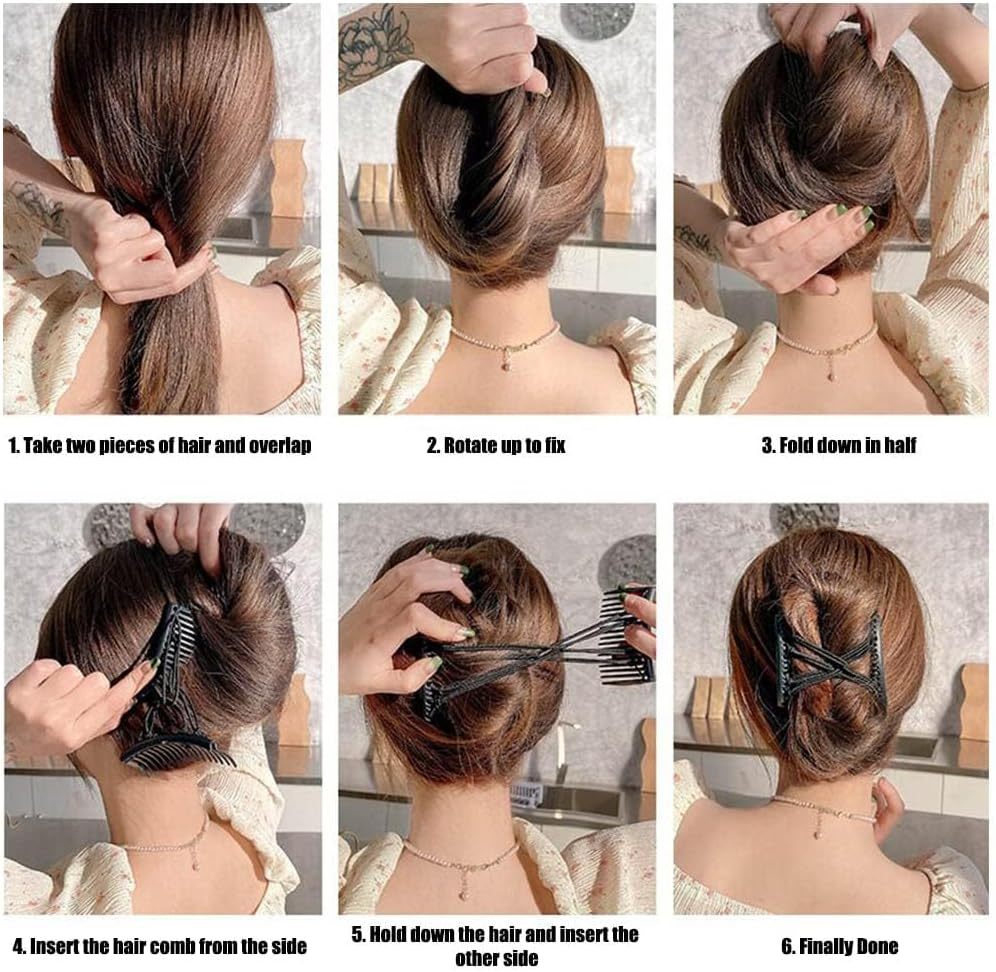 1. Take two pieces of hair and overlap

2. Rotate up to fix

3. Fold down in half

4. Insert the hair comb from the side

5. Hold down the hair and insert the other side

6. Finally Done