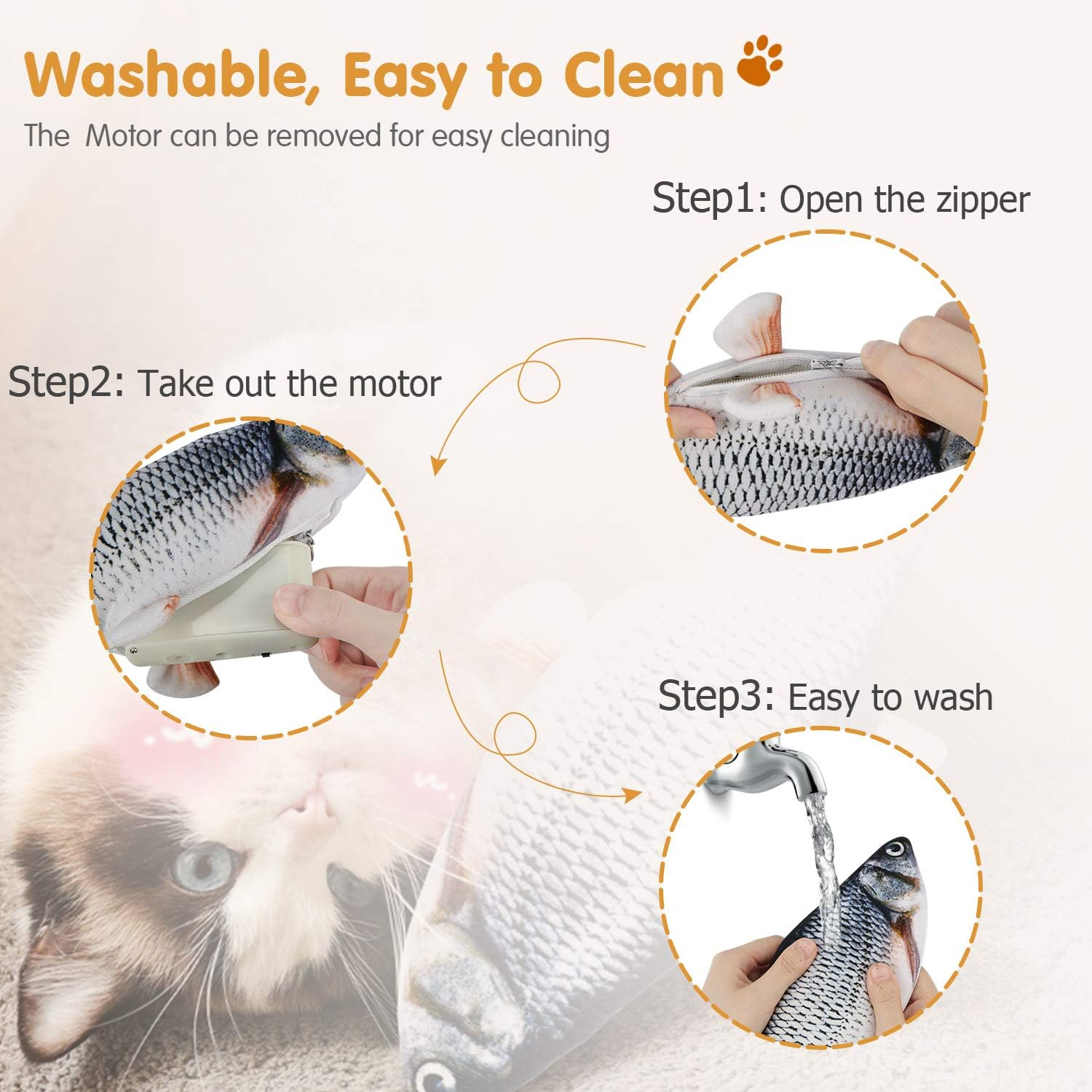 Washable, Easy to Clean

The  Motor can be removed for easy cleaning

Step1: Open the zipper

Step2: Take out the motor

Step3: Easy to wash