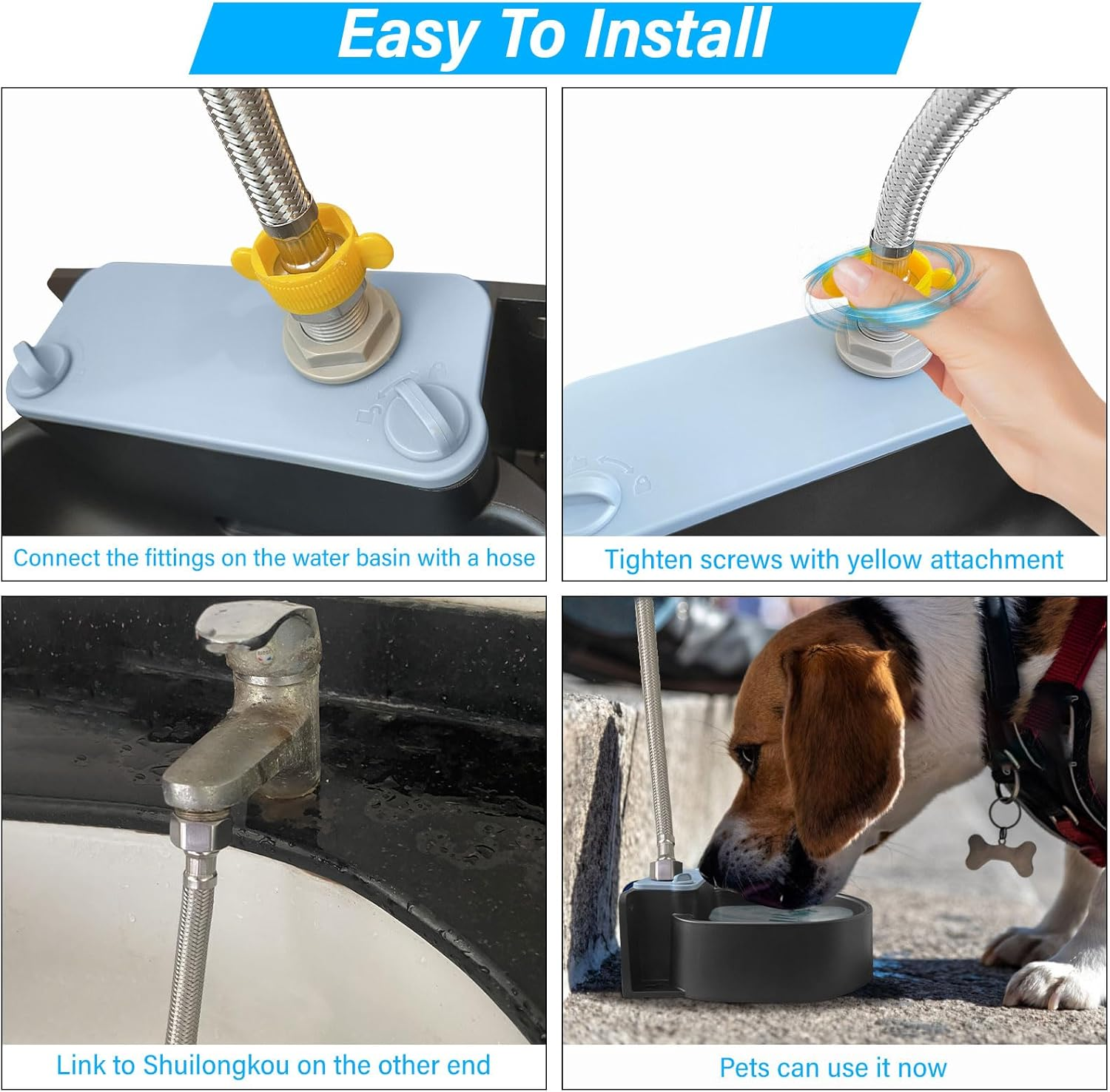 Easy To Install

Connect the fittings on the water basin with a hose

Tighten screws with yellow attachment

Link to Shuilongkou on the other end

Pets can use it now