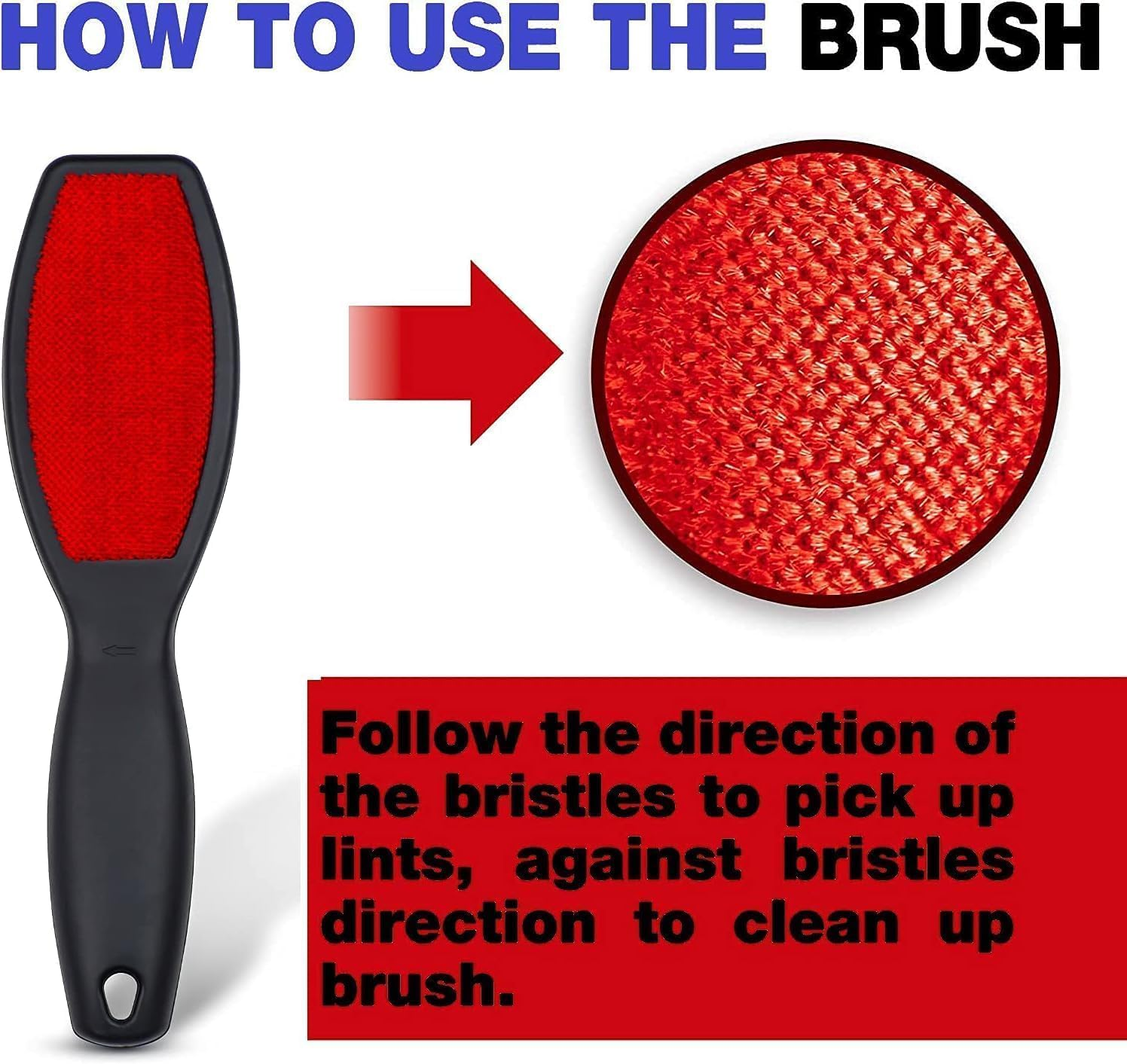 HOW TO USE THE BRUSH

Follow the direction of the bristles to pick up lints, against bristles direction to clean up brush.