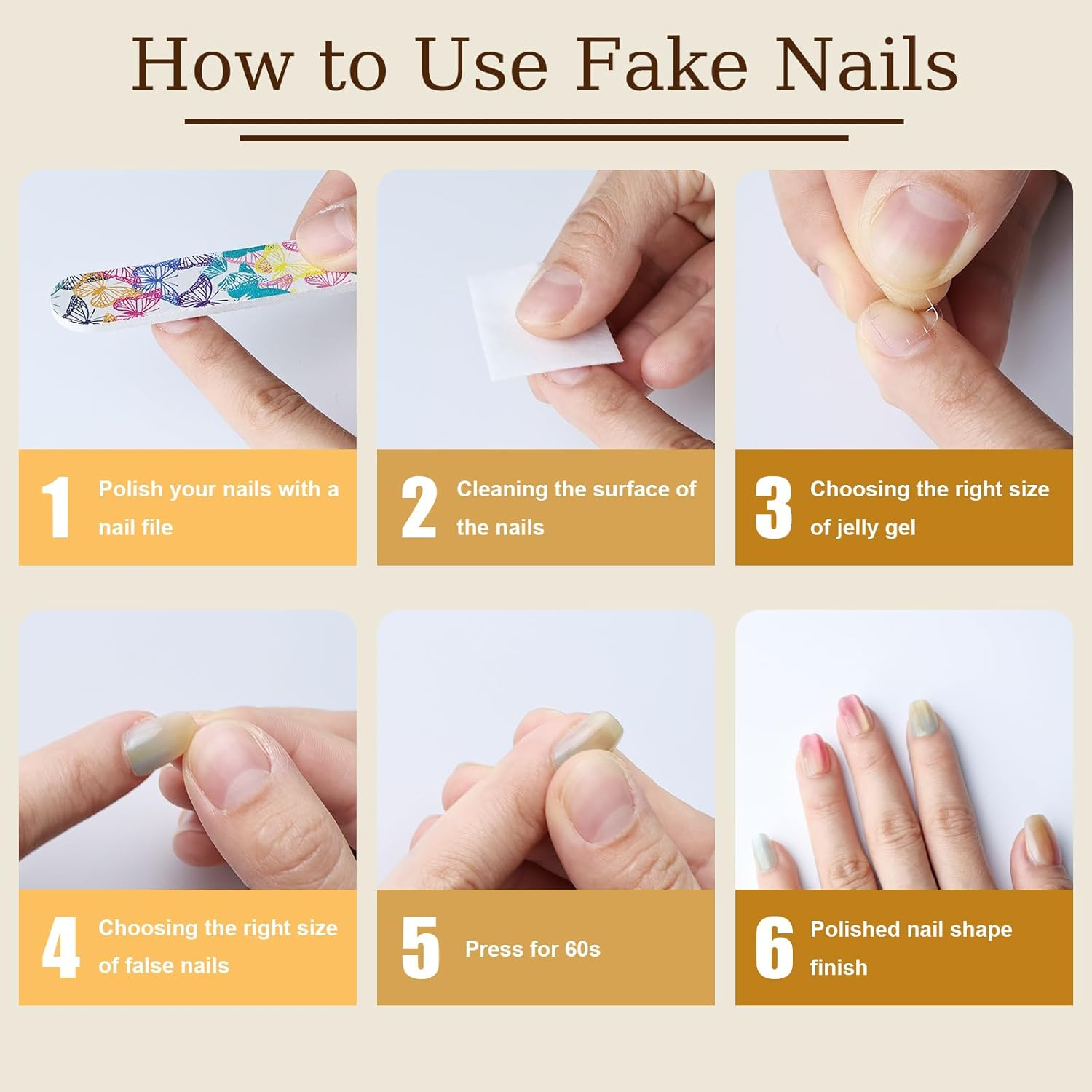 How to Use Fake Nails

1 Polish your nails with a nail file

2 Cleaning the surface of the nails

3 Choosing the right size of jelly gel

4 Choosing the right size of false nails

5 Press for 60s

6 Polished nail shape finish