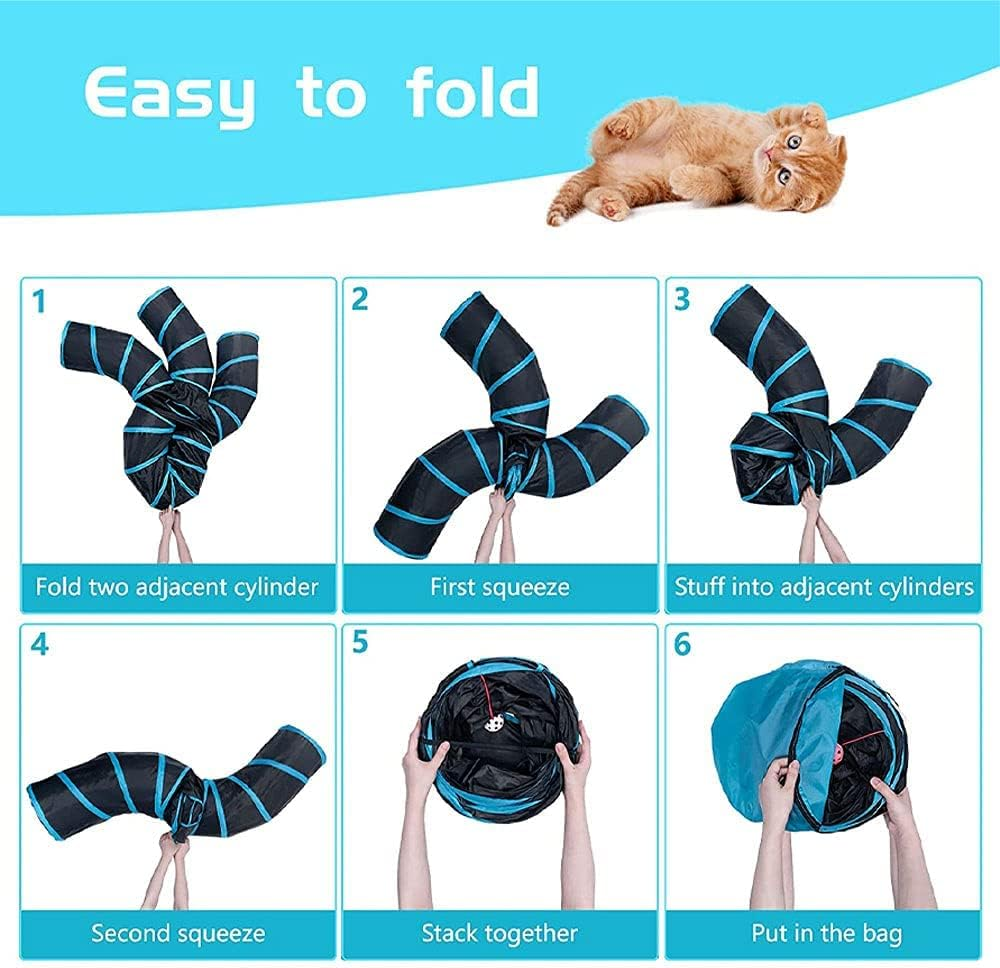 Easy to fold

1
Fold two adjacent cylinder

2
First squeeze

3
Stuff into adjacent cylinders

4
Second squeeze

5
Stack together

6
Put in the bag