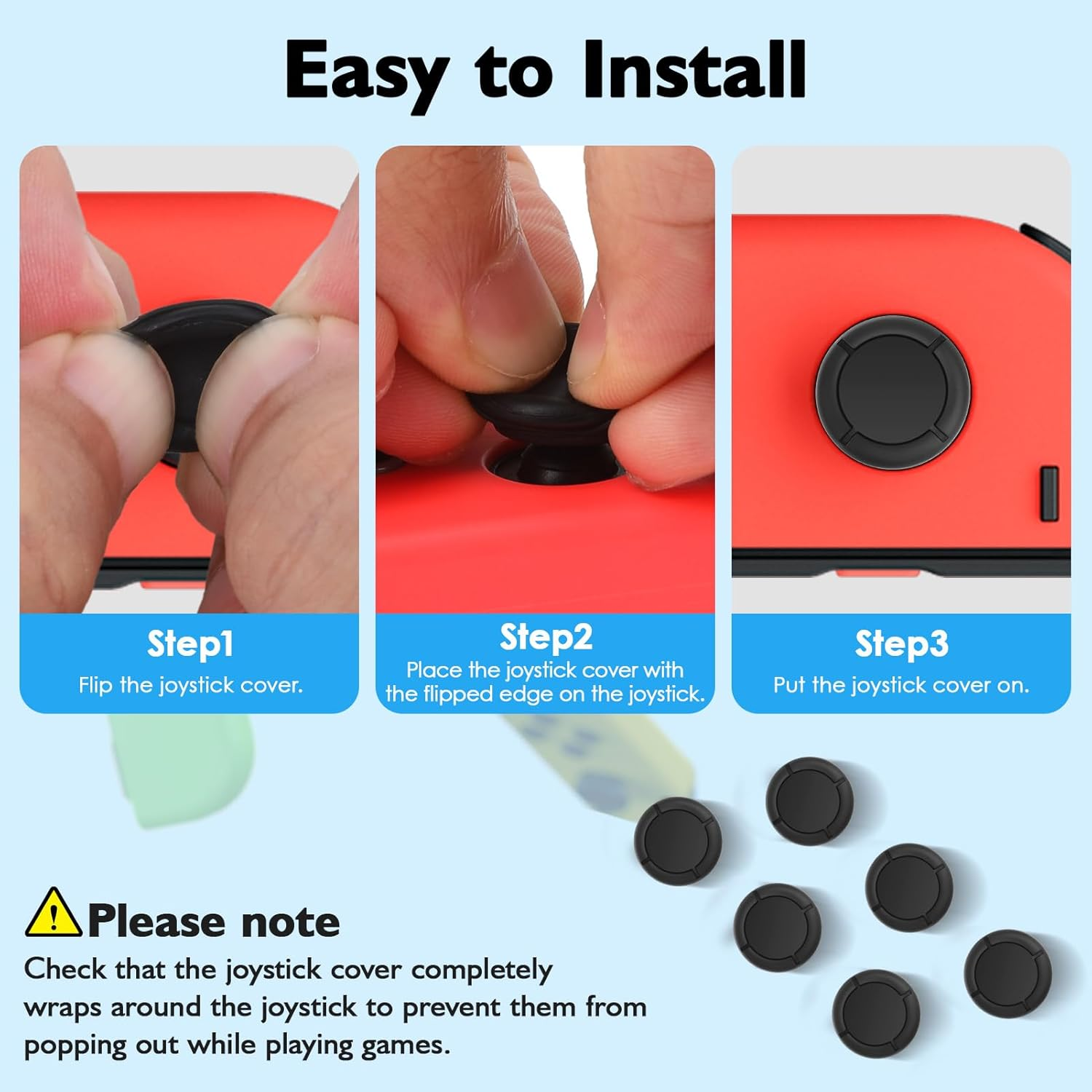 Easy to Install

Step1
Flip the joystick cover.

Step2
Place the joystick cover with the flipped edge on the joystick.

Step3
Put the joystick cover on.

Please note
Check that the joystick cover completely wraps around the joystick to prevent them from popping out while playing games.