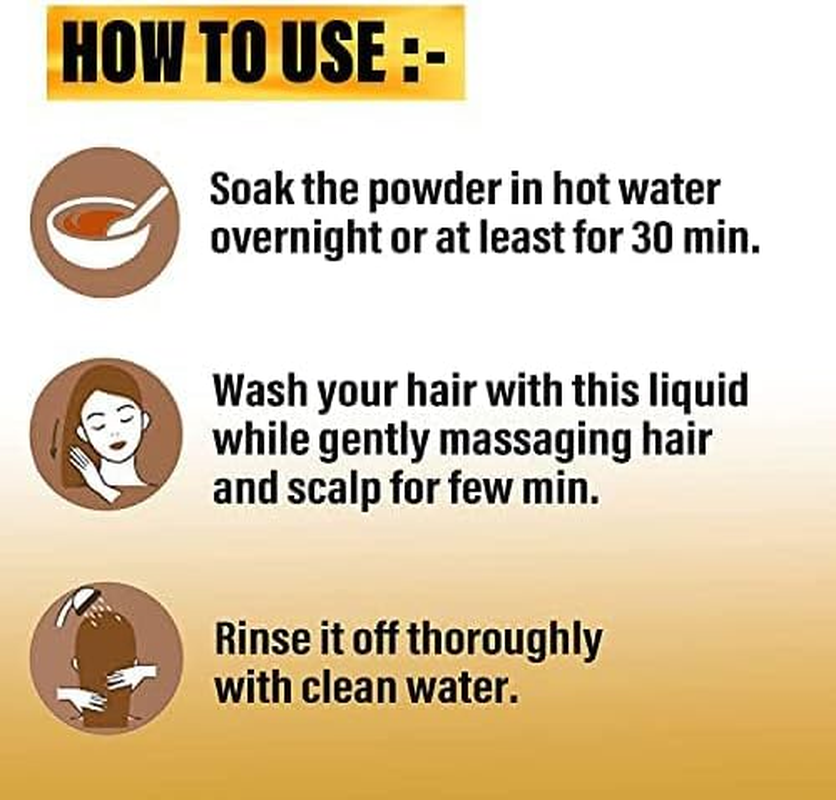 HOW TO USE :-

Soak the powder in hot water overnight or at least for 30 min.

Wash your hair with this liquid while gently massaging hair and scalp for few min.

Rinse it off thoroughly with clean water.