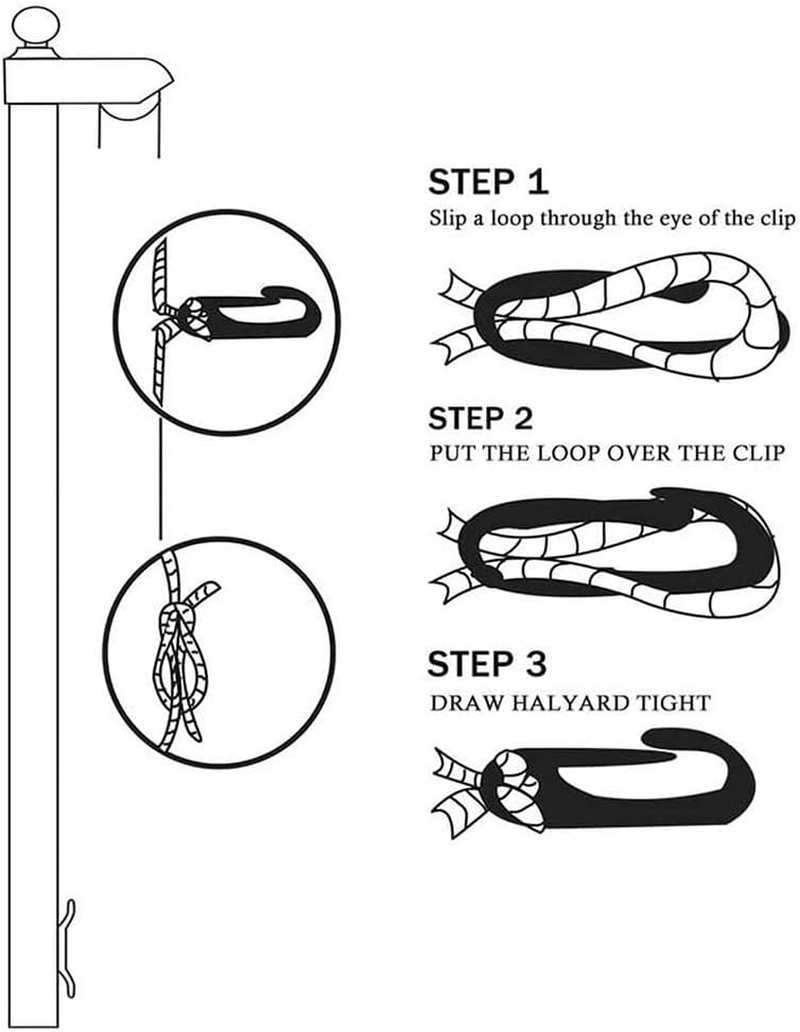 STEP 1
Slip a loop through the eye of the clip

STEP 2
PUT THE LOOP OVER THE CLIP

STEP 3
DRAW HALYARD TIGHT