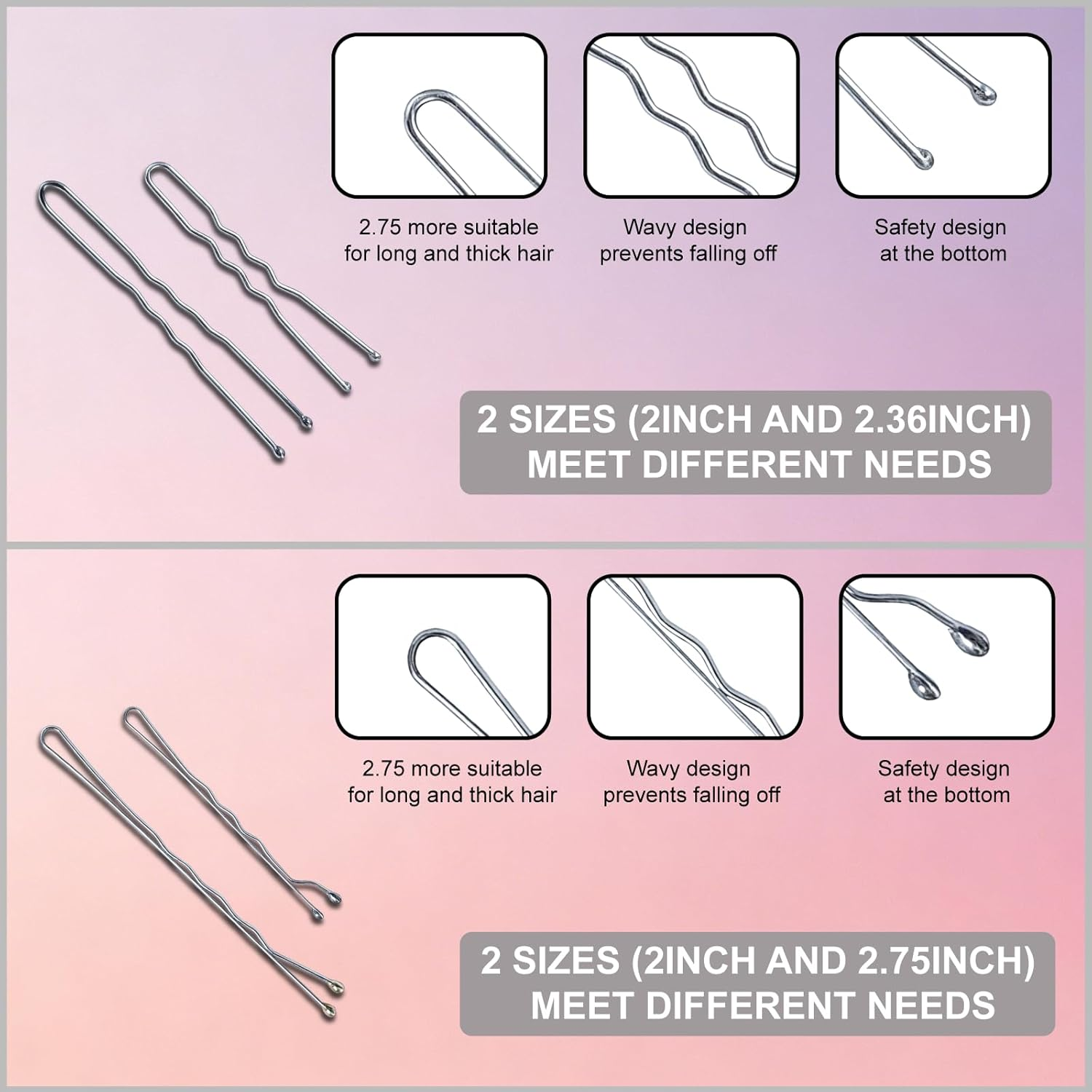 2.75 more suitable for long and thick hair

Wavy design prevents falling off

Safety design at the bottom

2 SIZES (2INCH AND 2.36INCH) MEET DIFFERENT NEEDS

2.75 more suitable for long and thick hair

Wavy design prevents falling off

Safety design at the bottom

2 SIZES (2INCH AND 2.75INCH) MEET DIFFERENT NEEDS