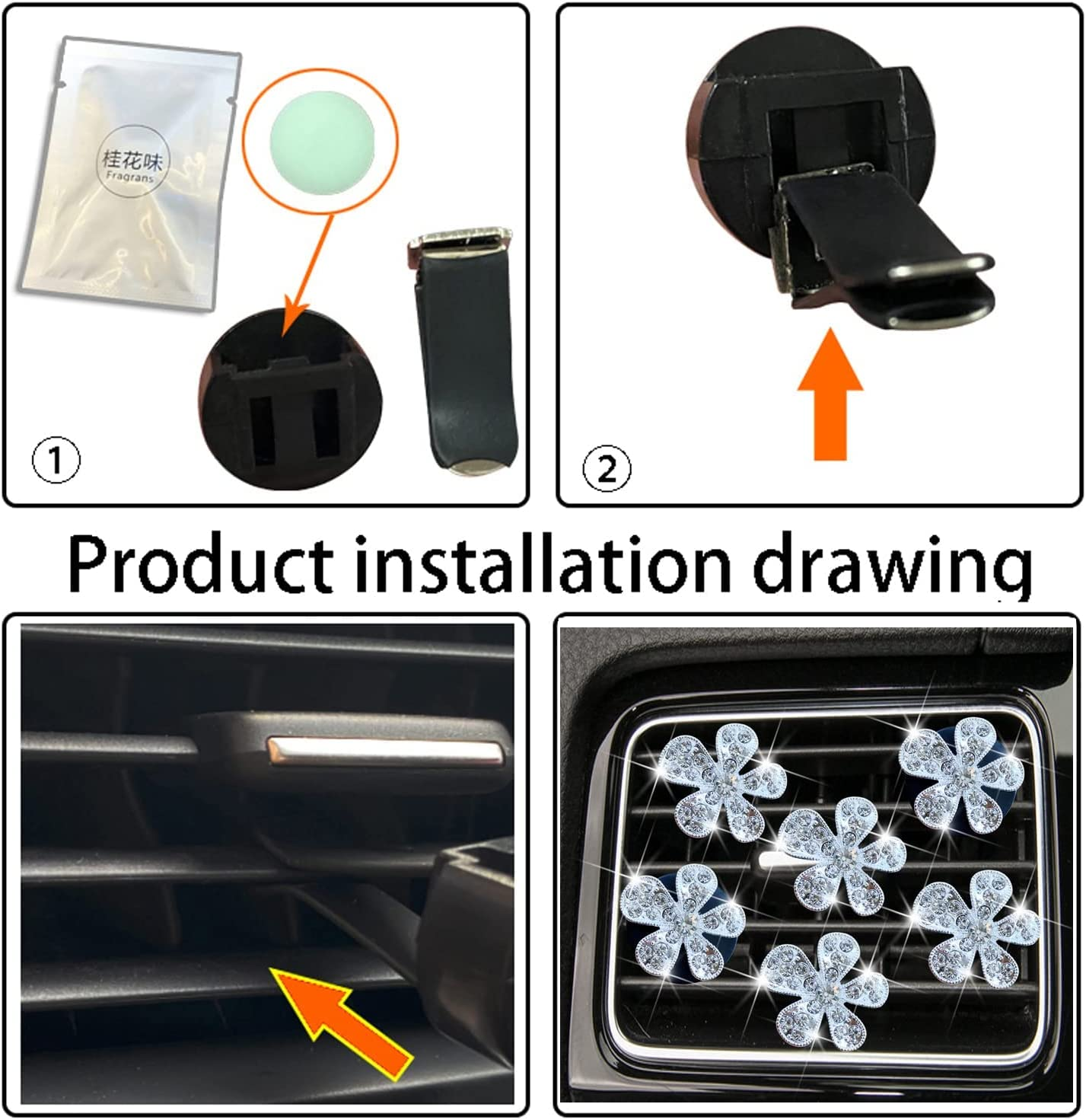 桂花味
Fragrans

①

②

Product installation drawing