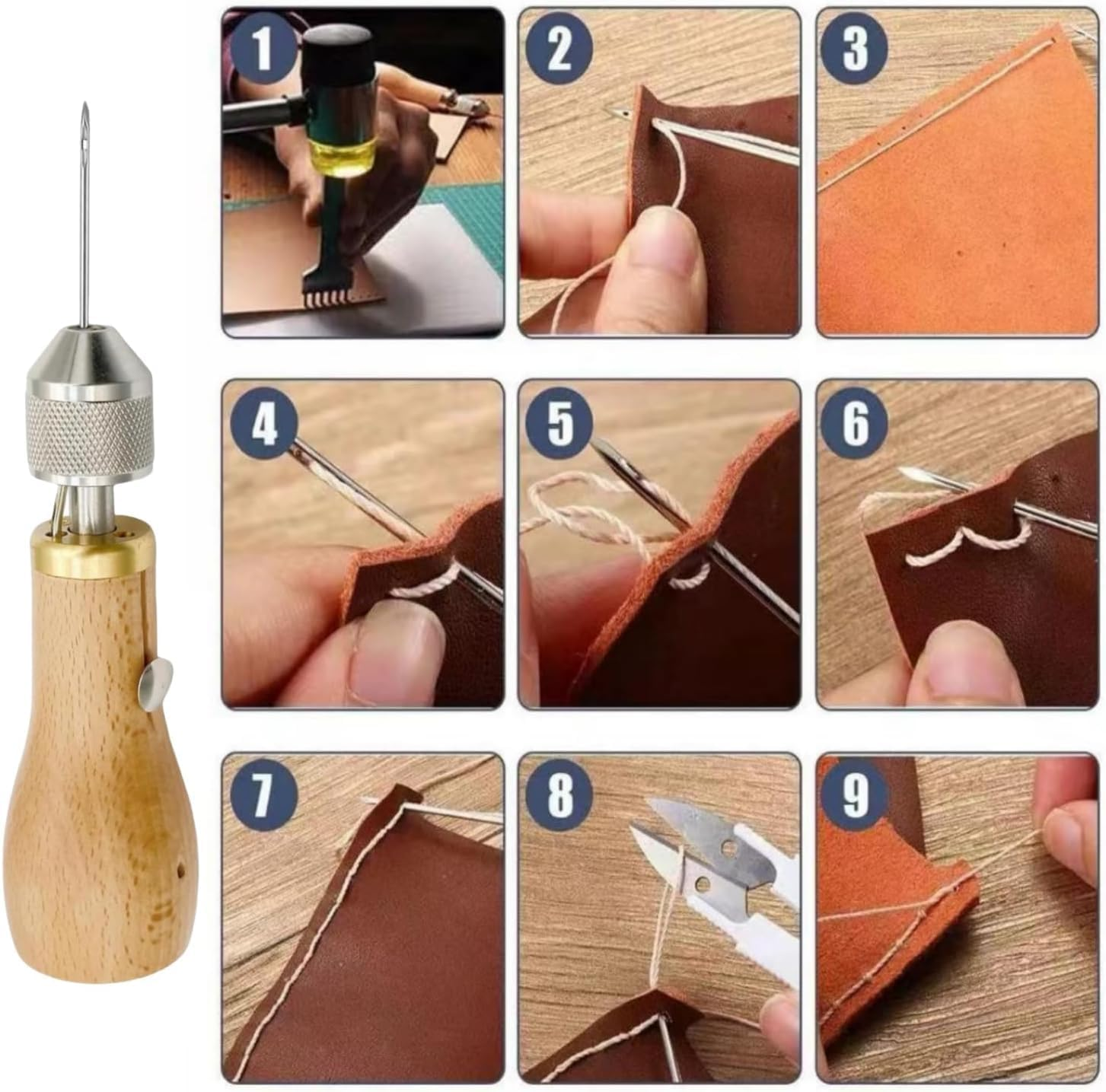 1

2

3

4

5

6

7

8

9