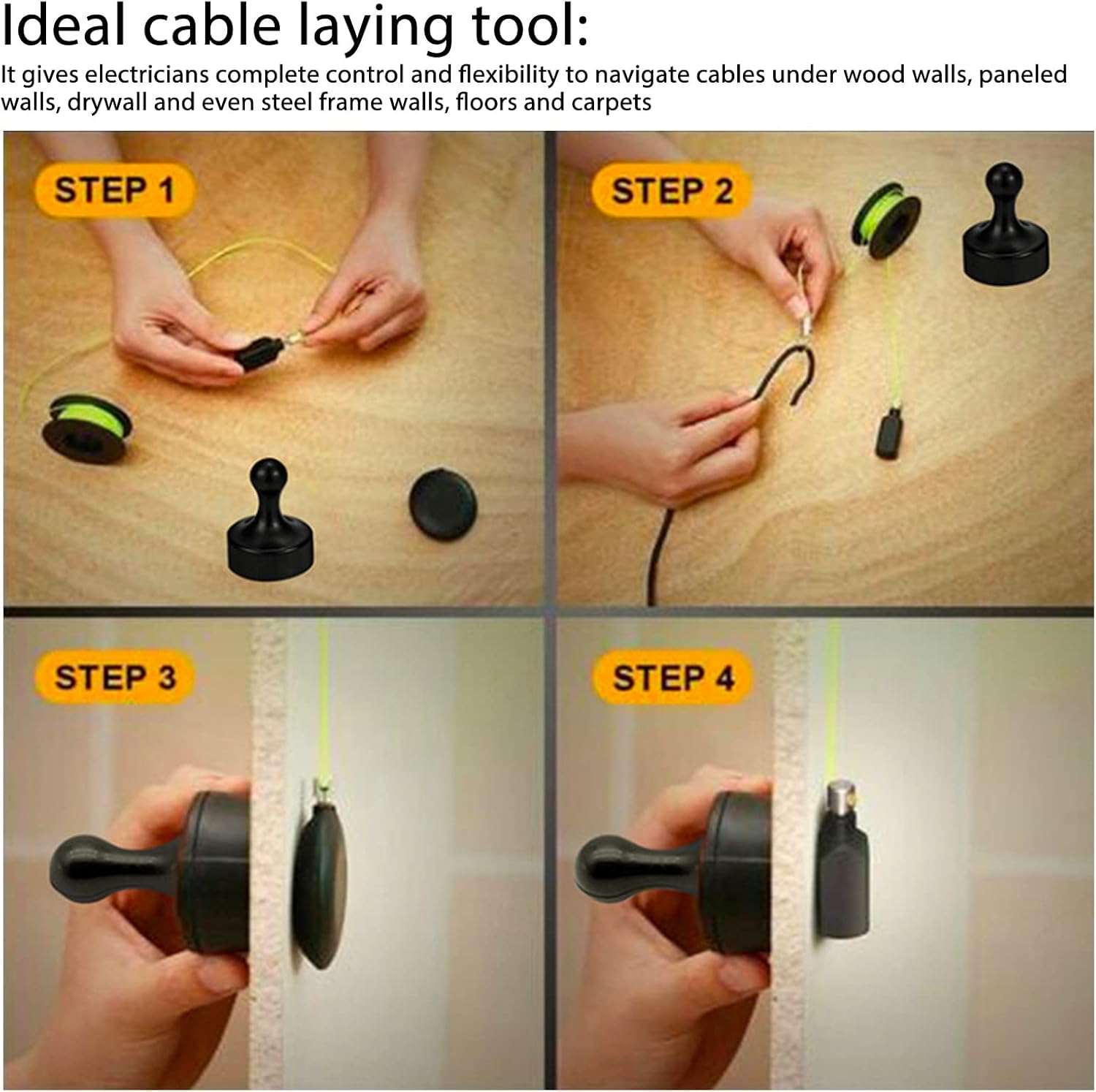 Ideal cable laying tool:

It gives electricians complete control and flexibility to navigate cables under wood walls, paneled walls, drywall and even steel frame walls, floors and carpets

STEP 1

STEP 2

STEP 3

STEP 4