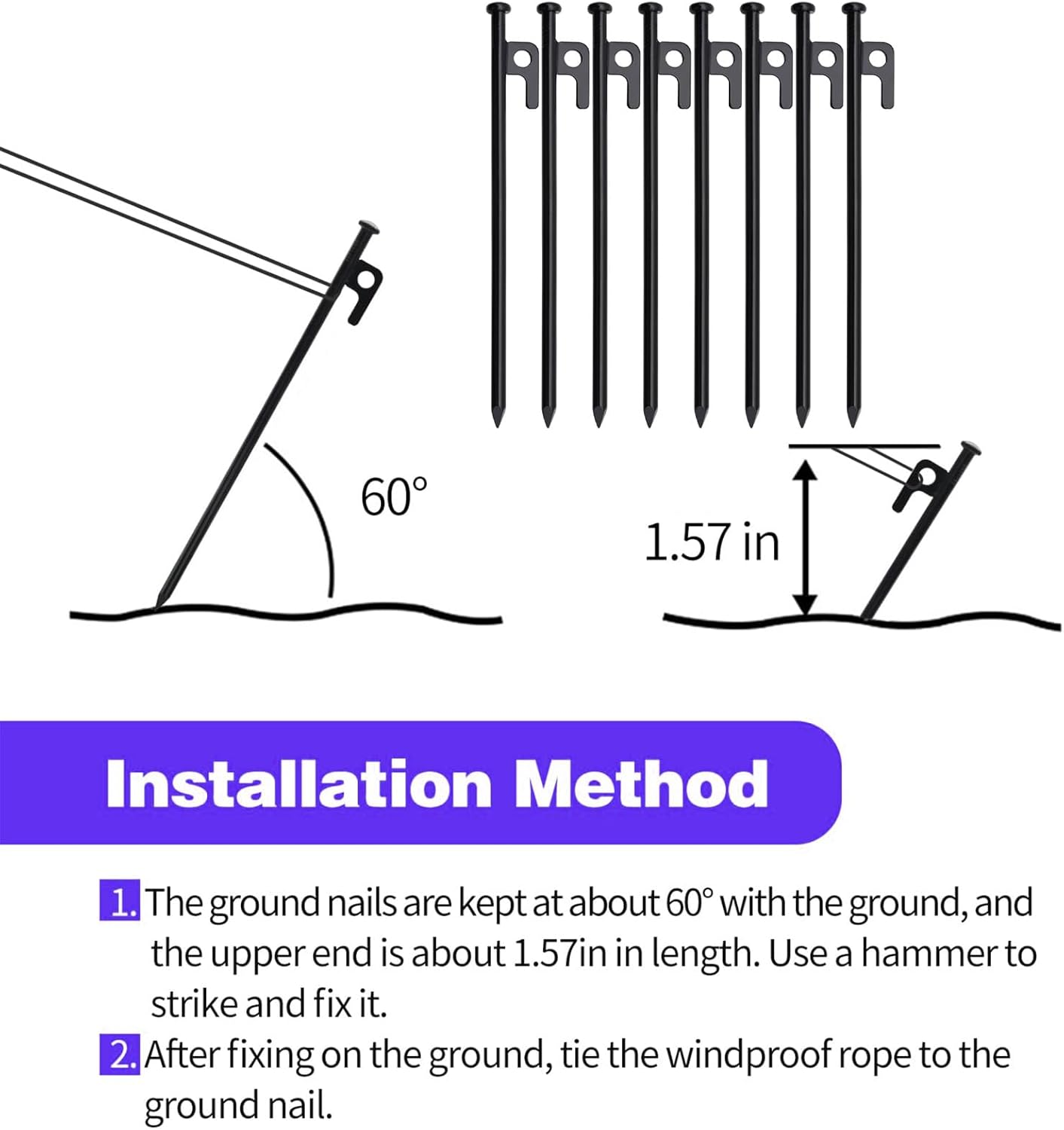 60°

1.57 in

Installation Method

1. The ground nails are kept at about 60° with the ground, and the upper end is about 1.57in in length. Use a hammer to strike and fix it.

2. After fixing on the ground, tie the windproof rope to the ground nail.