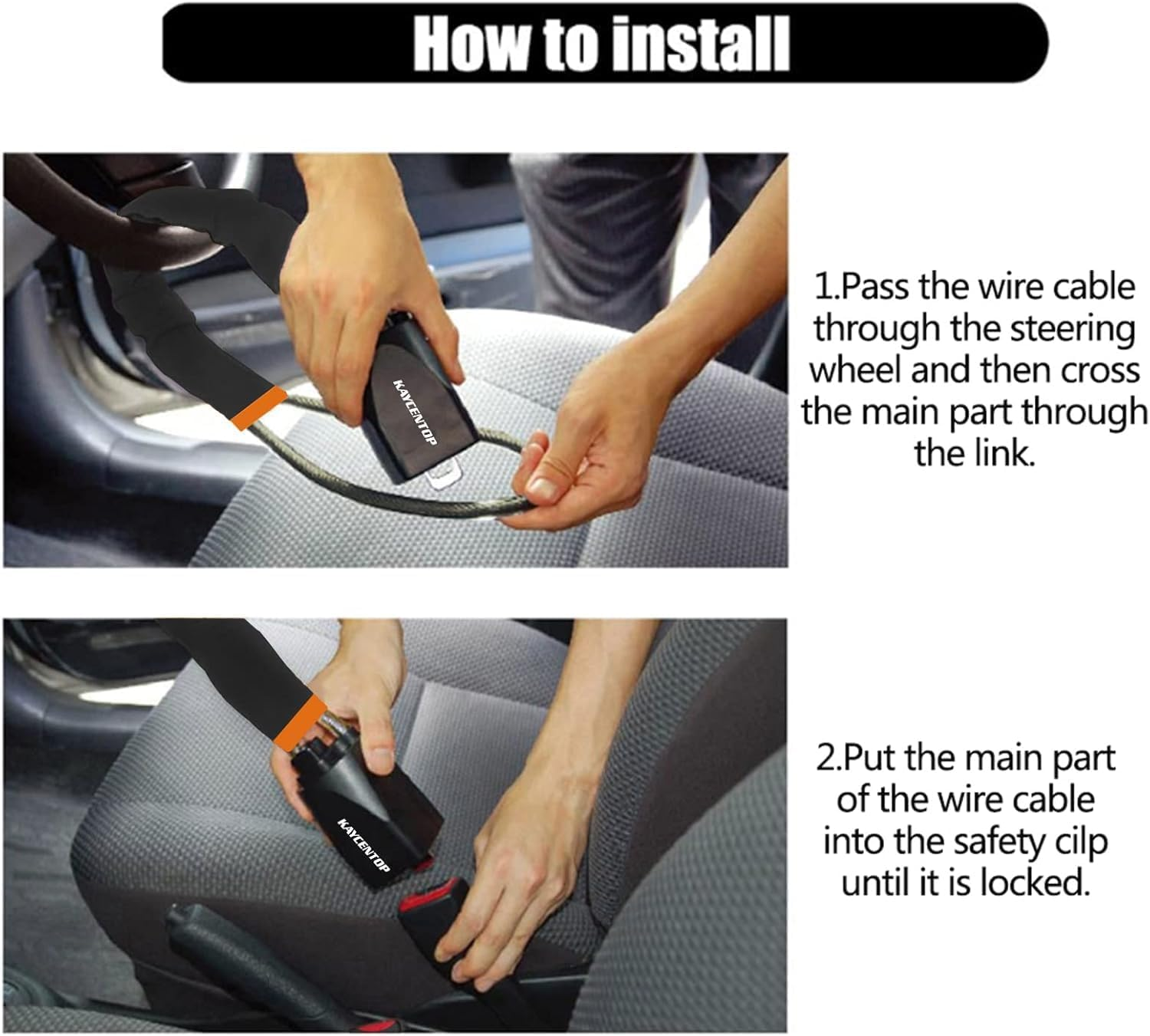 How to install

KAYCENTOP

1.Pass the wire cable through the steering wheel and then cross the main part through the link.

KAYCENTOP

2.Put the main part of the wire cable into the safety cilp until it is locked.