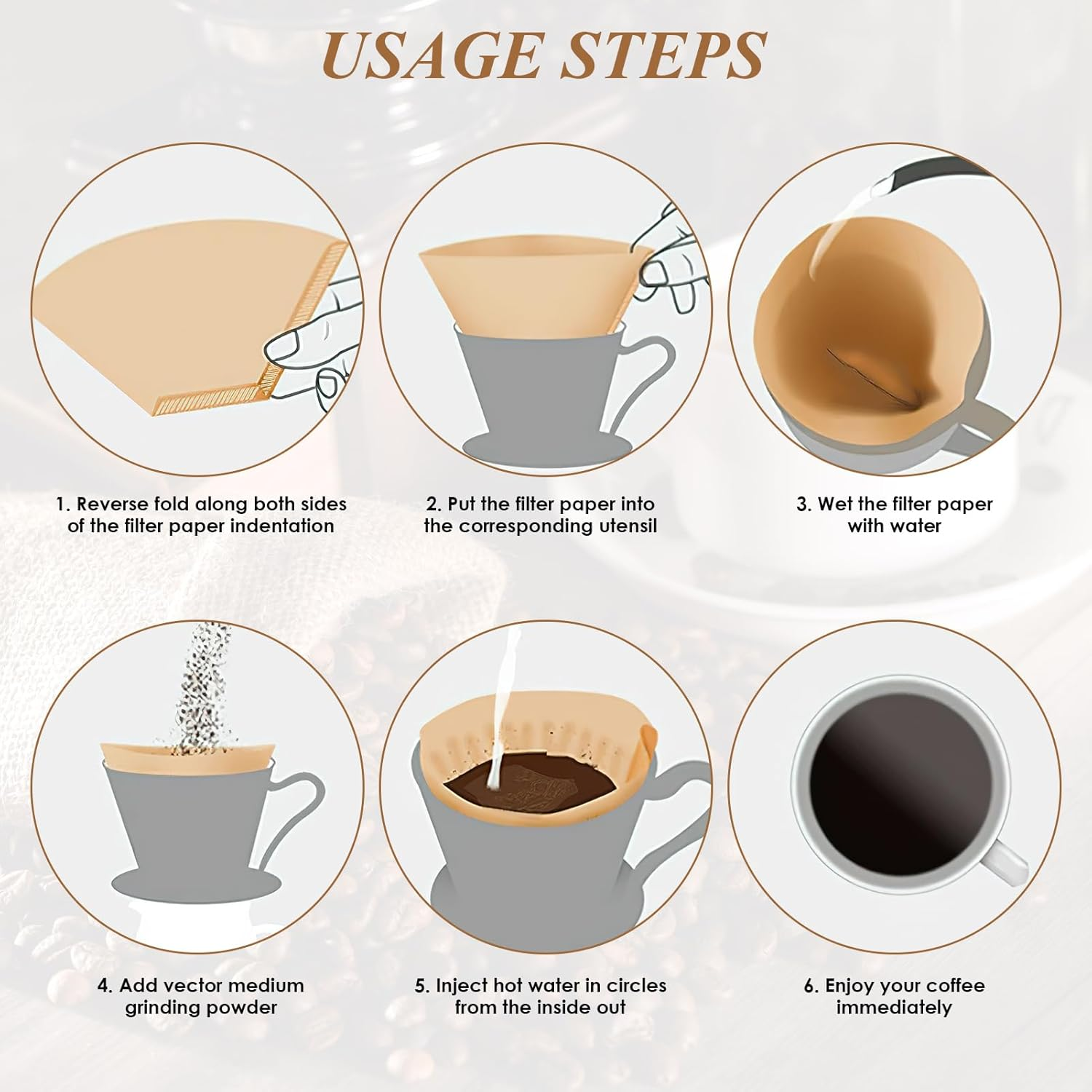 USAGE STEPS

1. Reverse fold along both sides of the filter paper indentation

2. Put the filter paper into the corresponding utensil

3. Wet the filter paper with water

4. Add vector medium grinding powder

5. Inject hot water in circles from the inside out

6. Enjoy your coffee immediately