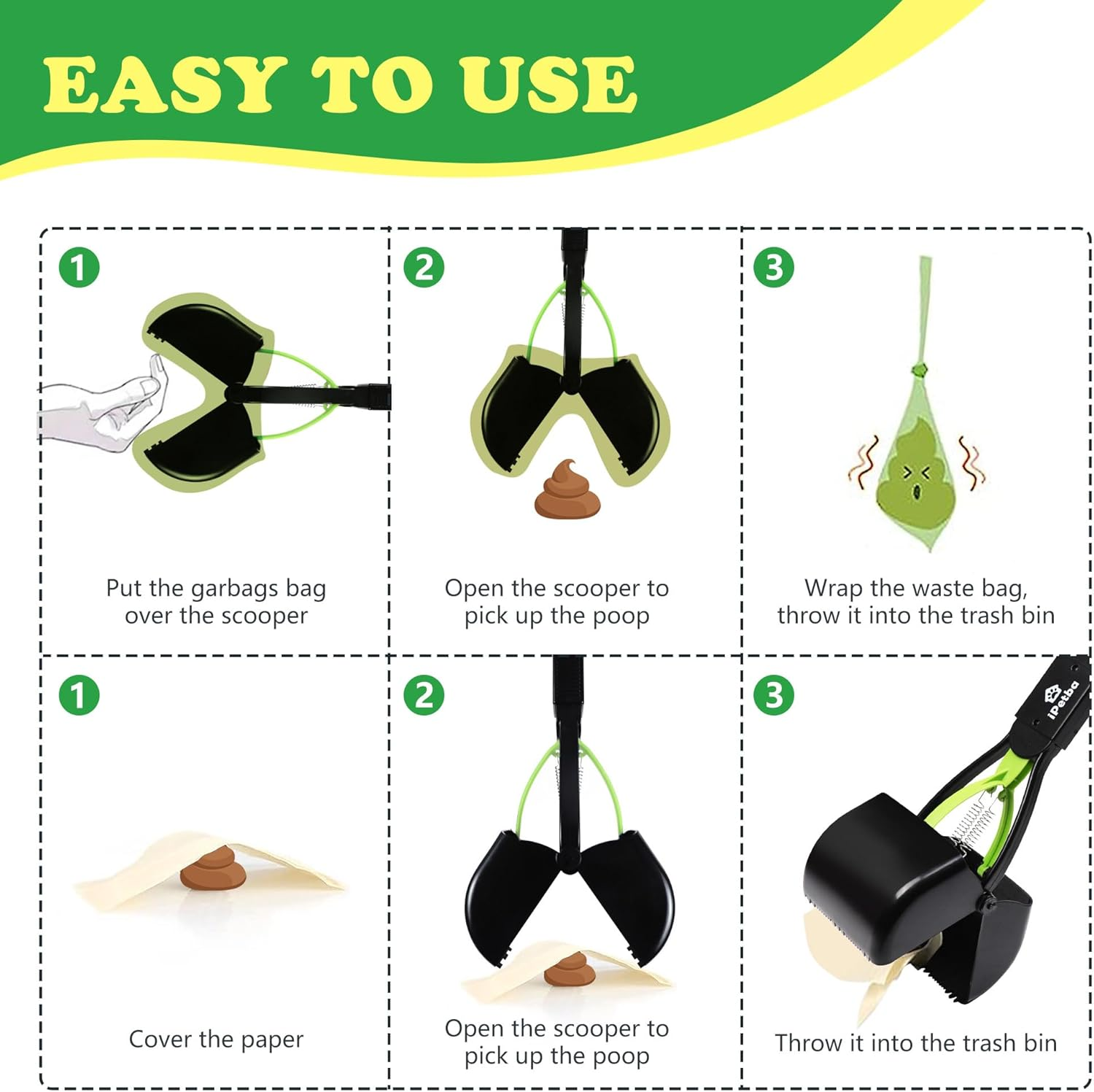 EASY TO USE

1

Put the garbags bag over the scooper

2

Open the scooper to pick up the poop

3

Wrap the waste bag, throw it into the trash bin

1

Cover the paper

2

Open the scooper to pick up the poop

3

iPetba

Throw it into the trash bin