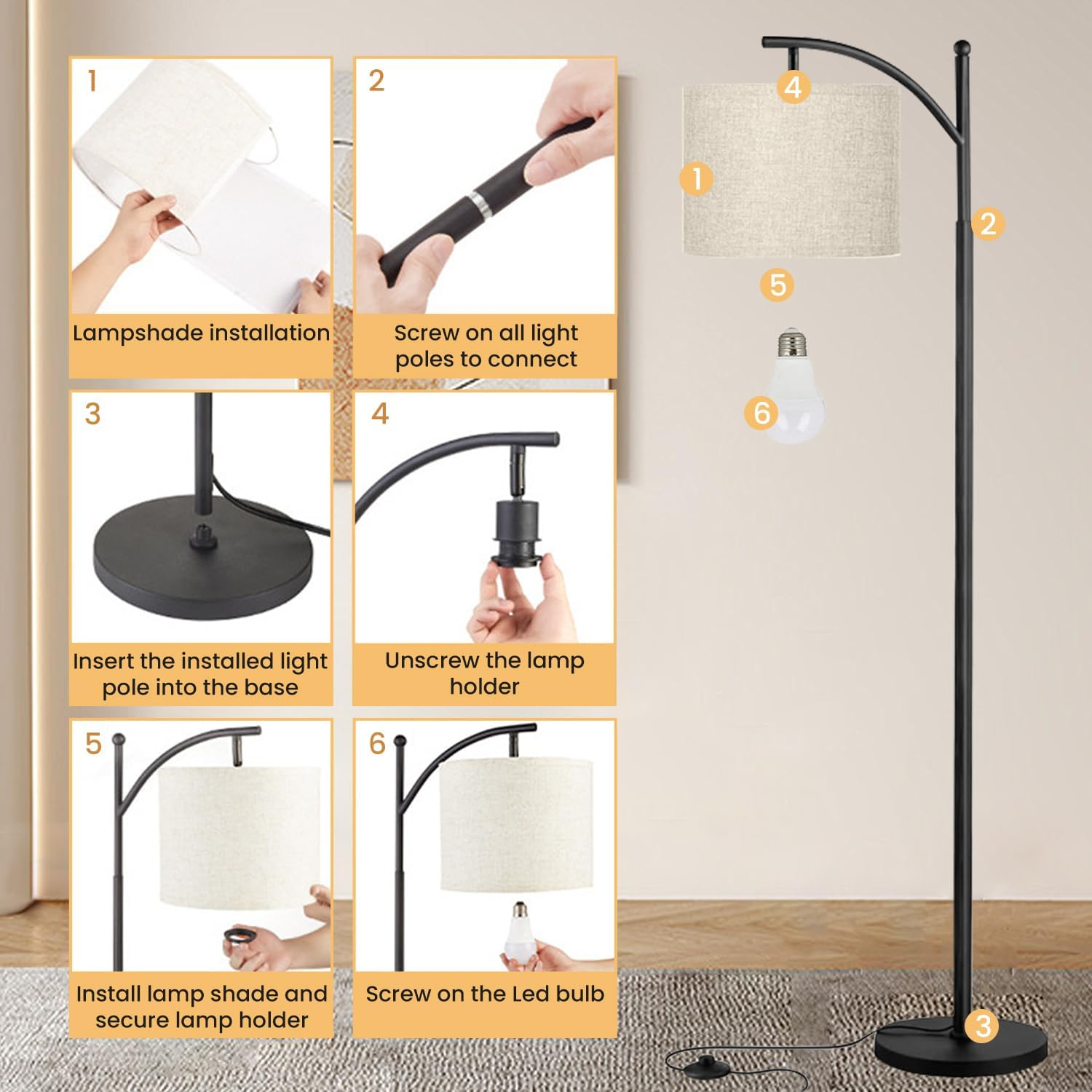 1
Lampshade installation

2
Screw on all light poles to connect

3
Insert the installed light pole into the base

4
Unscrew the lamp holder

5
Install lamp shade and secure lamp holder

6
Screw on the Led bulb

4
1
2
5
6
3