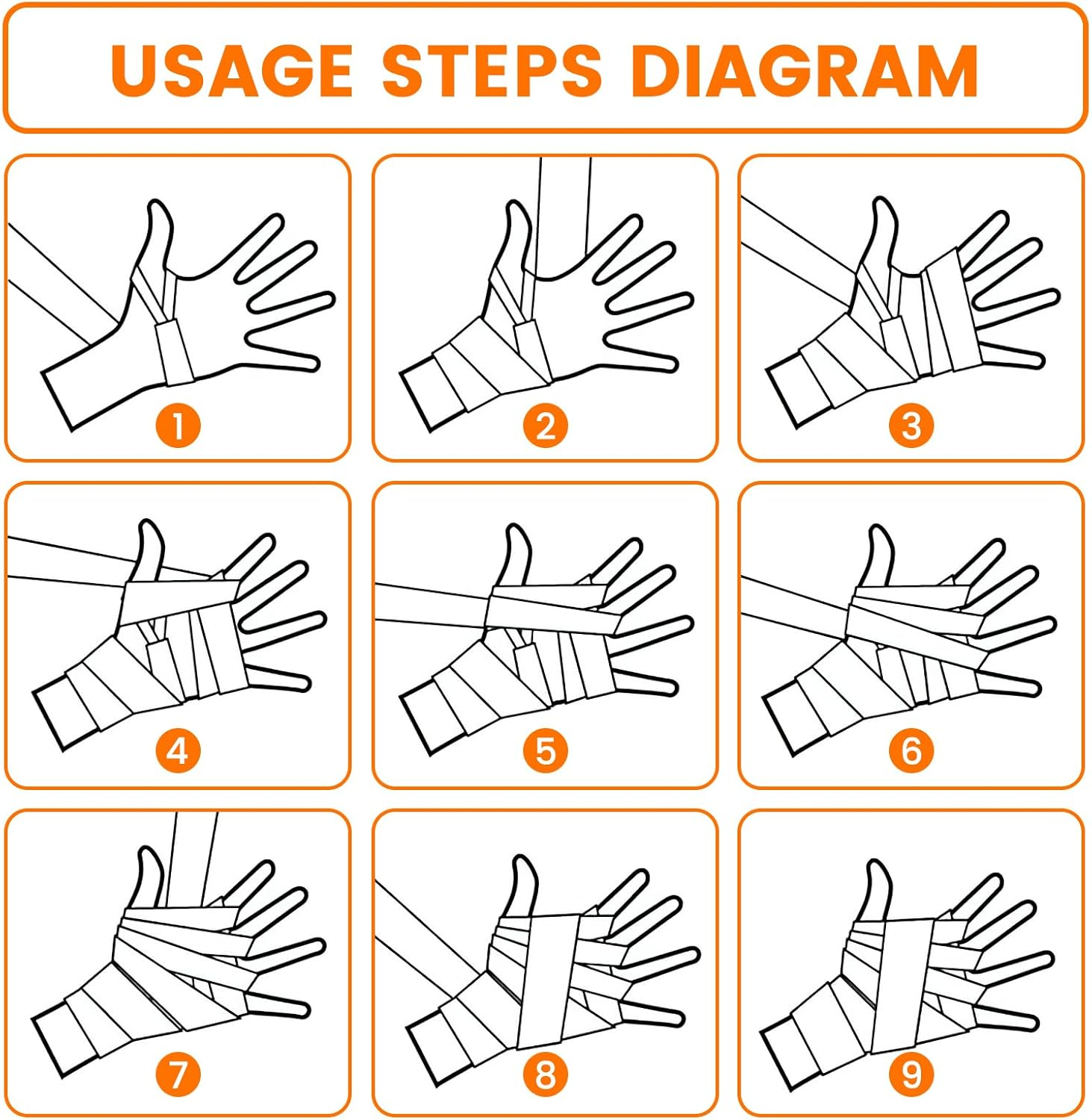 USAGE STEPS DIAGRAM

1

2

3

4

5

6

7

8

9