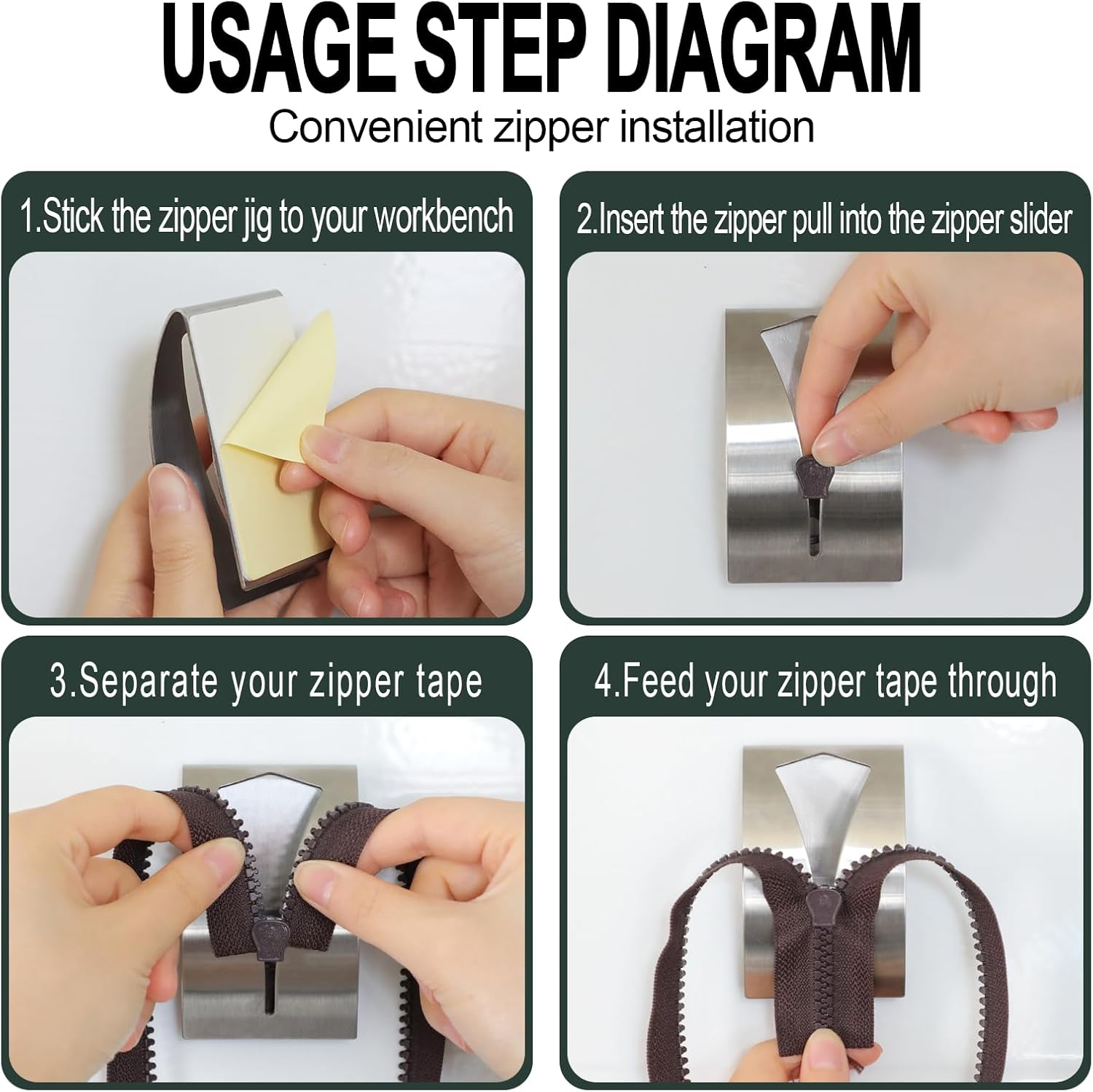 USAGE STEP DIAGRAM
Convenient zipper installation

1.Stick the zipper jig to your workbench

2.Insert the zipper pull into the zipper slider

3.Separate your zipper tape

4.Feed your zipper tape through