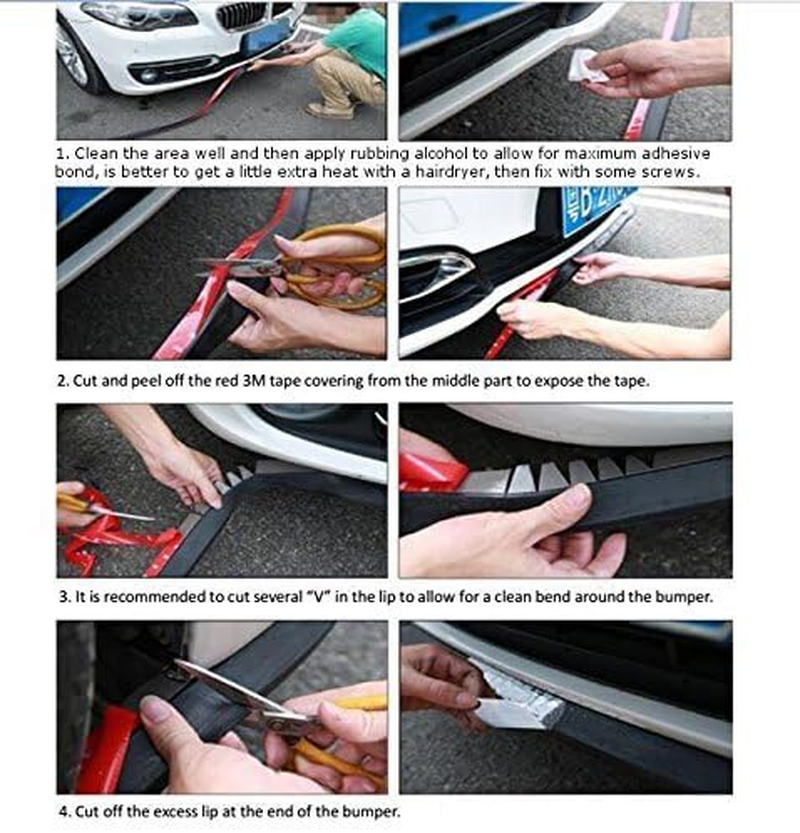 1. Clean the area well and then apply rubbing alcohol to allow for maximum adhesive bond, is better to get a little extra heat with a hairdryer, then fix with some screws.

2. Cut and peel off the red 3M tape covering from the middle part to expose the tape.

3. It is recommended to cut several "V" in the lip to allow for a clean bend around the bumper.

4. Cut off the excess lip at the end of the bumper.