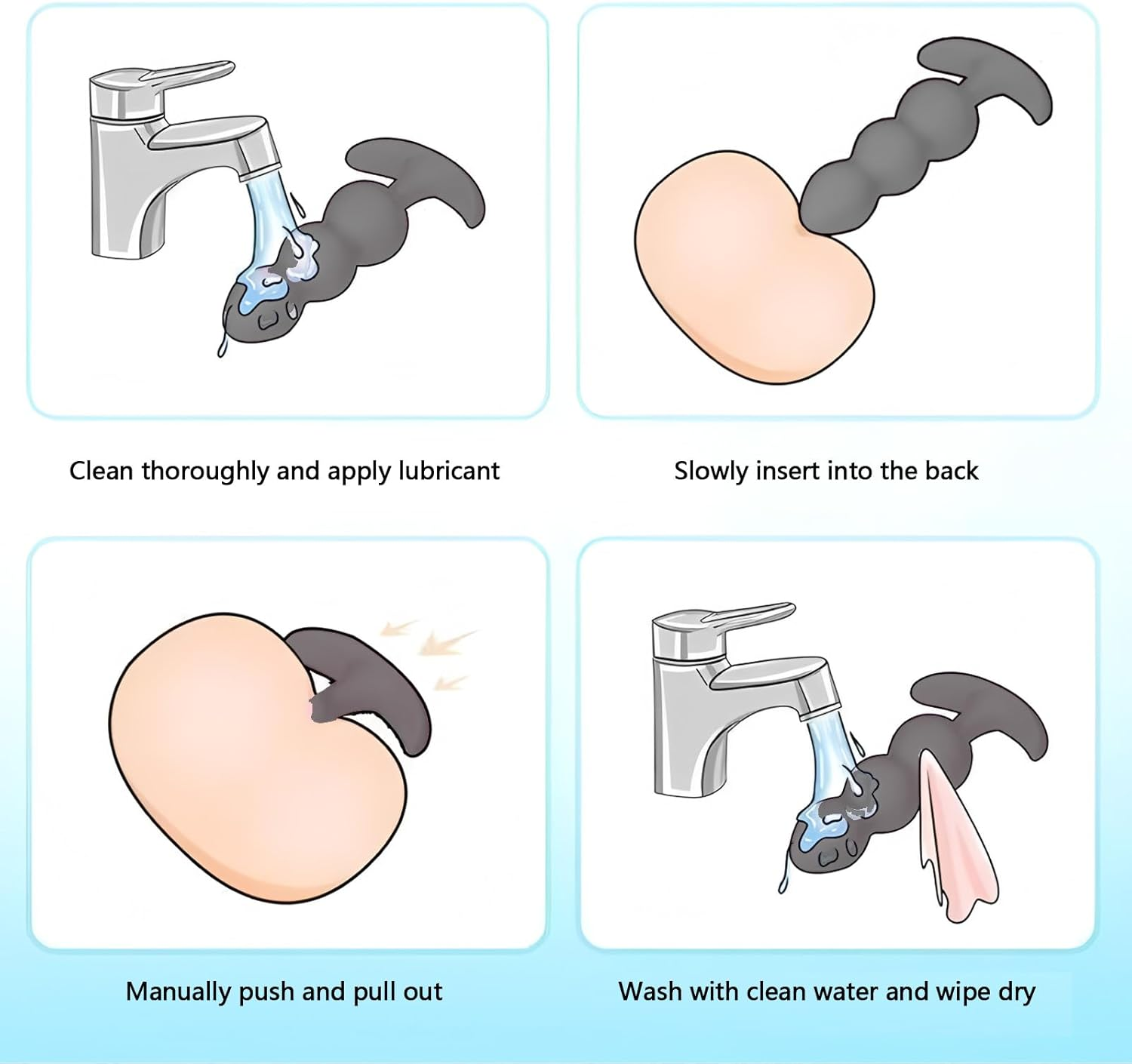 Clean thoroughly and apply lubricant

Slowly insert into the back

Manually push and pull out

Wash with clean water and wipe dry