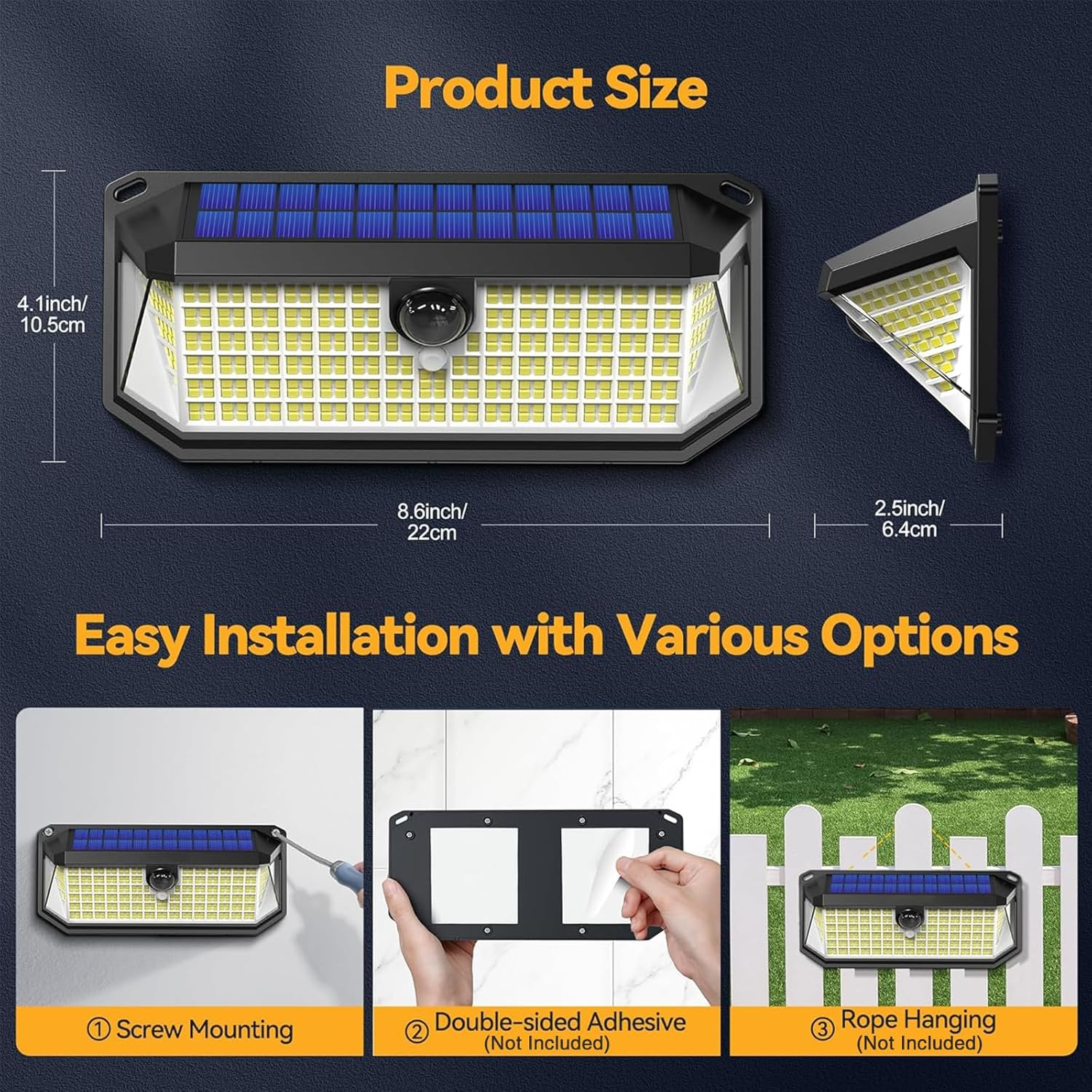 Product Size

4.1inch/ 10.5cm

8.6inch/ 22cm

2.5inch/ 6.4cm

Easy Installation with Various Options

① Screw Mounting

② Double-sided Adhesive (Not Included)

③ Rope Hanging (Not Included)