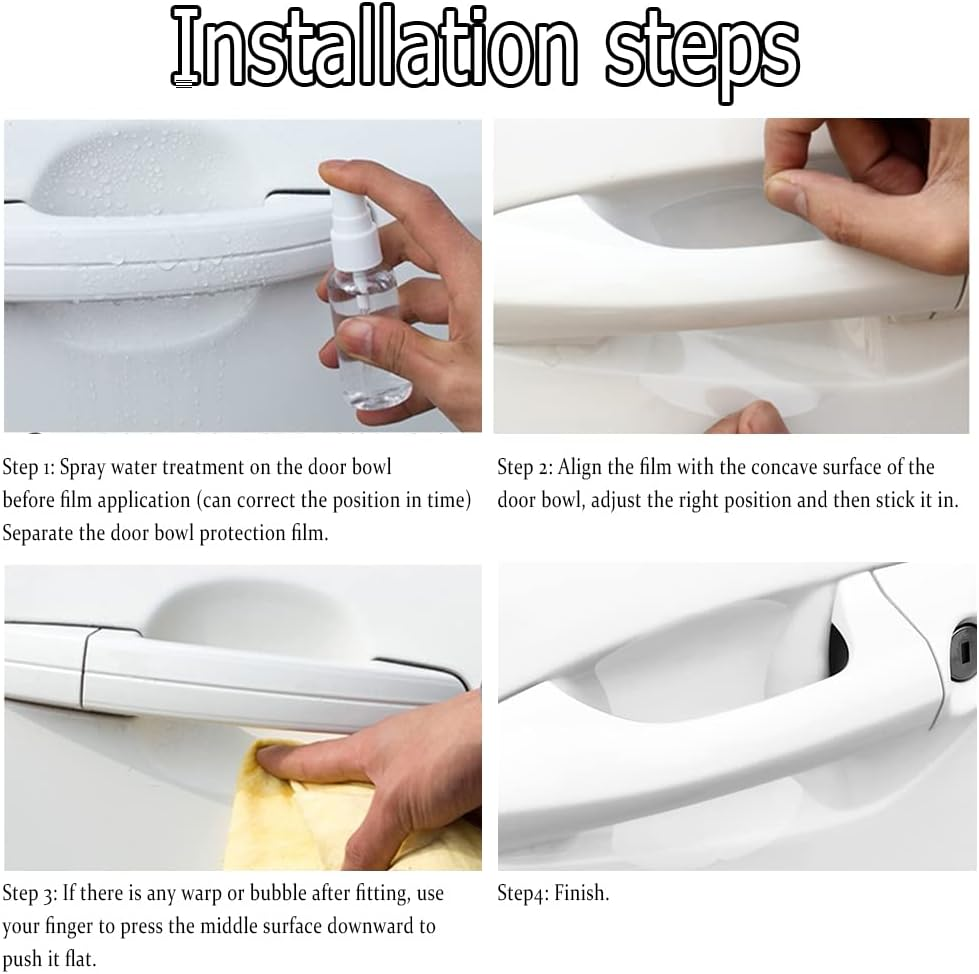 Installation steps

Step 1: Spray water treatment on the door bowl before film application (can correct the position in time) Separate the door bowl protection film.

Step 2: Align the film with the concave surface of the door bowl, adjust the right position and then stick it in.

Step 3: If there is any warp or bubble after fitting, use your finger to press the middle surface downward to push it flat.

Step4: Finish.