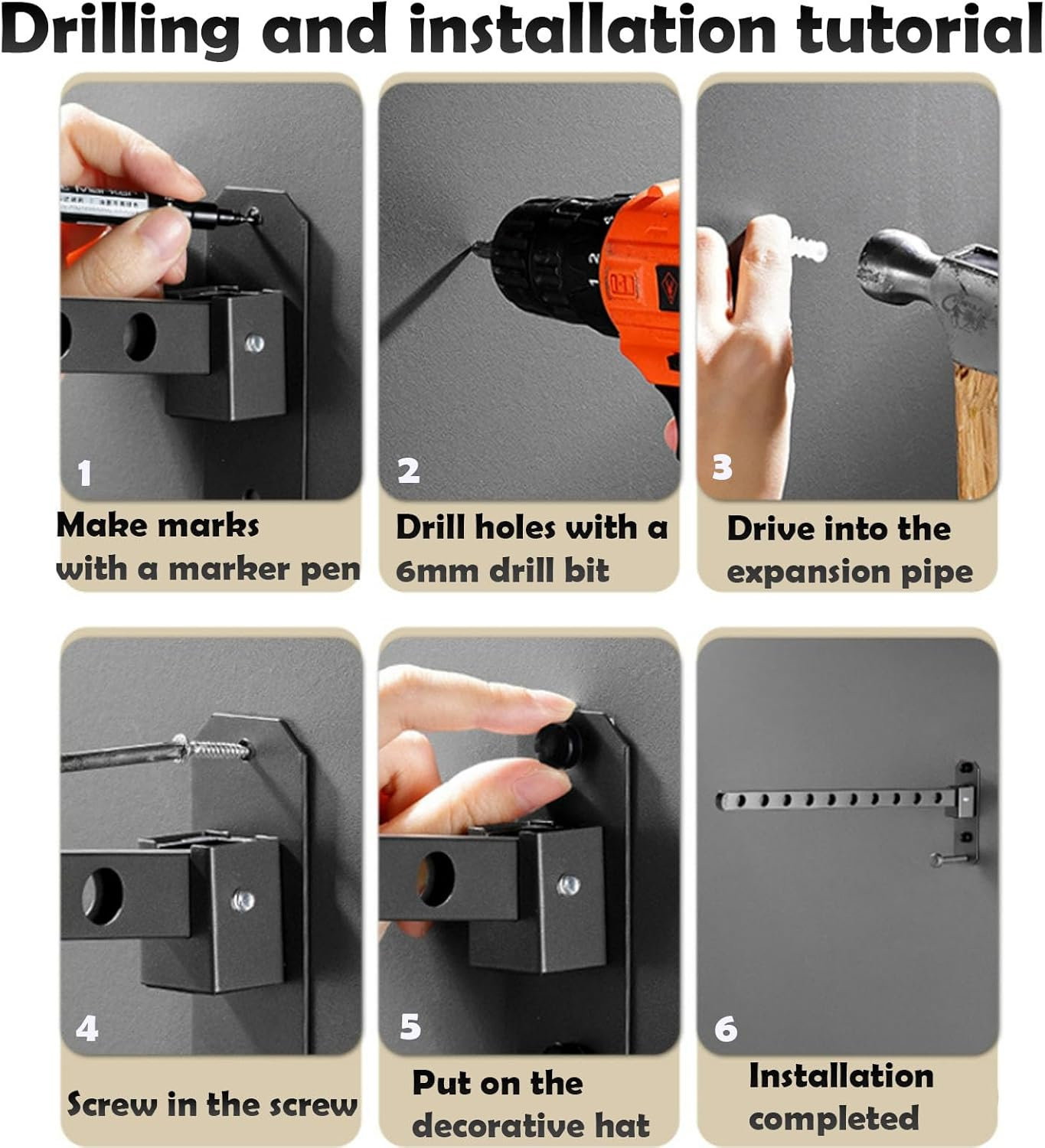 Drilling and installation tutorial

1
Make marks with a marker pen

2
Drill holes with a 6mm drill bit

3
Drive into the expansion pipe

4
Screw in the screw

5
Put on the decorative hat

6
Installation completed