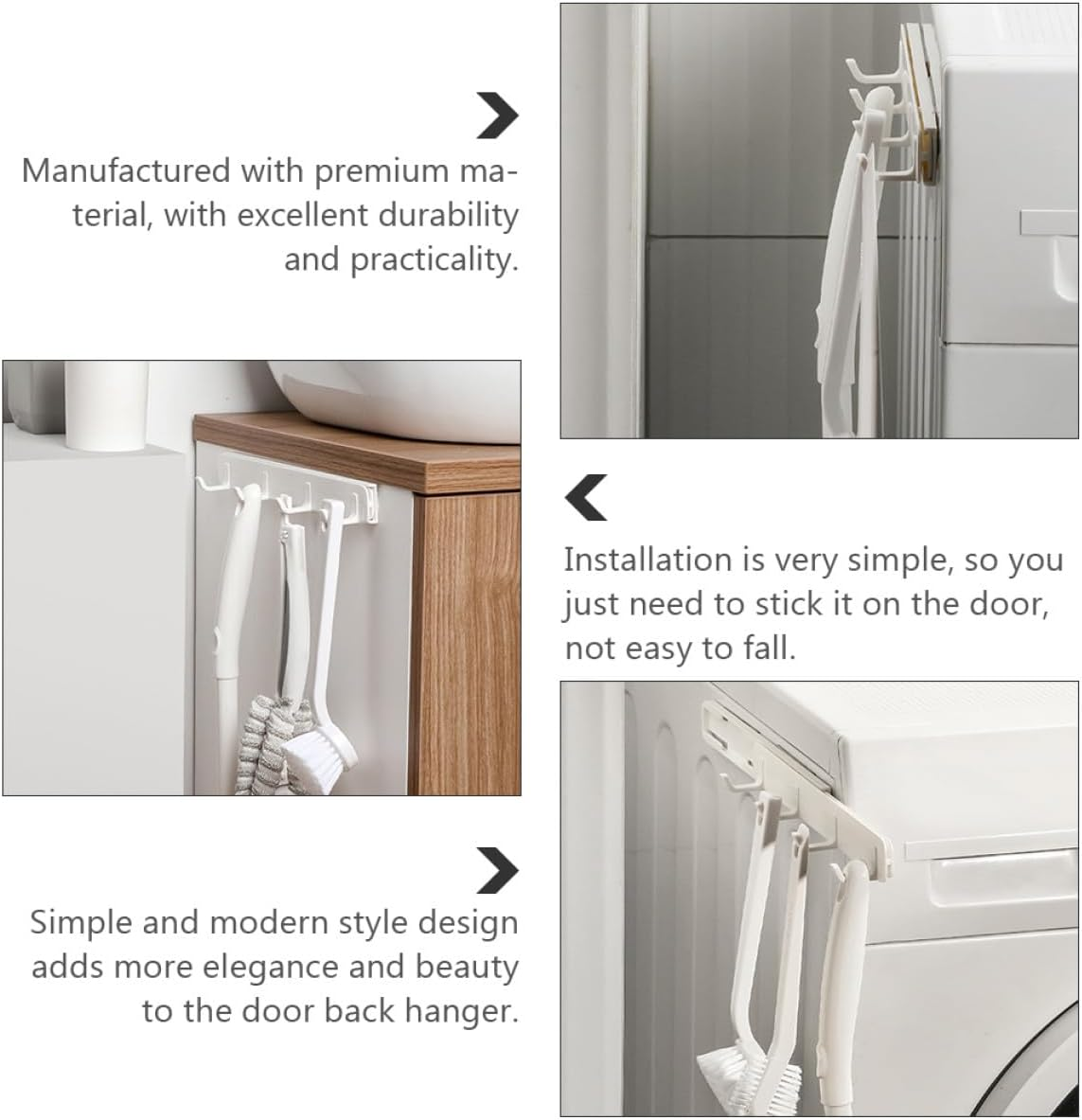 Manufactured with premium material, with excellent durability and practicality.

Installation is very simple, so you just need to stick it on the door, not easy to fall.

Simple and modern style design adds more elegance and beauty to the door back hanger.