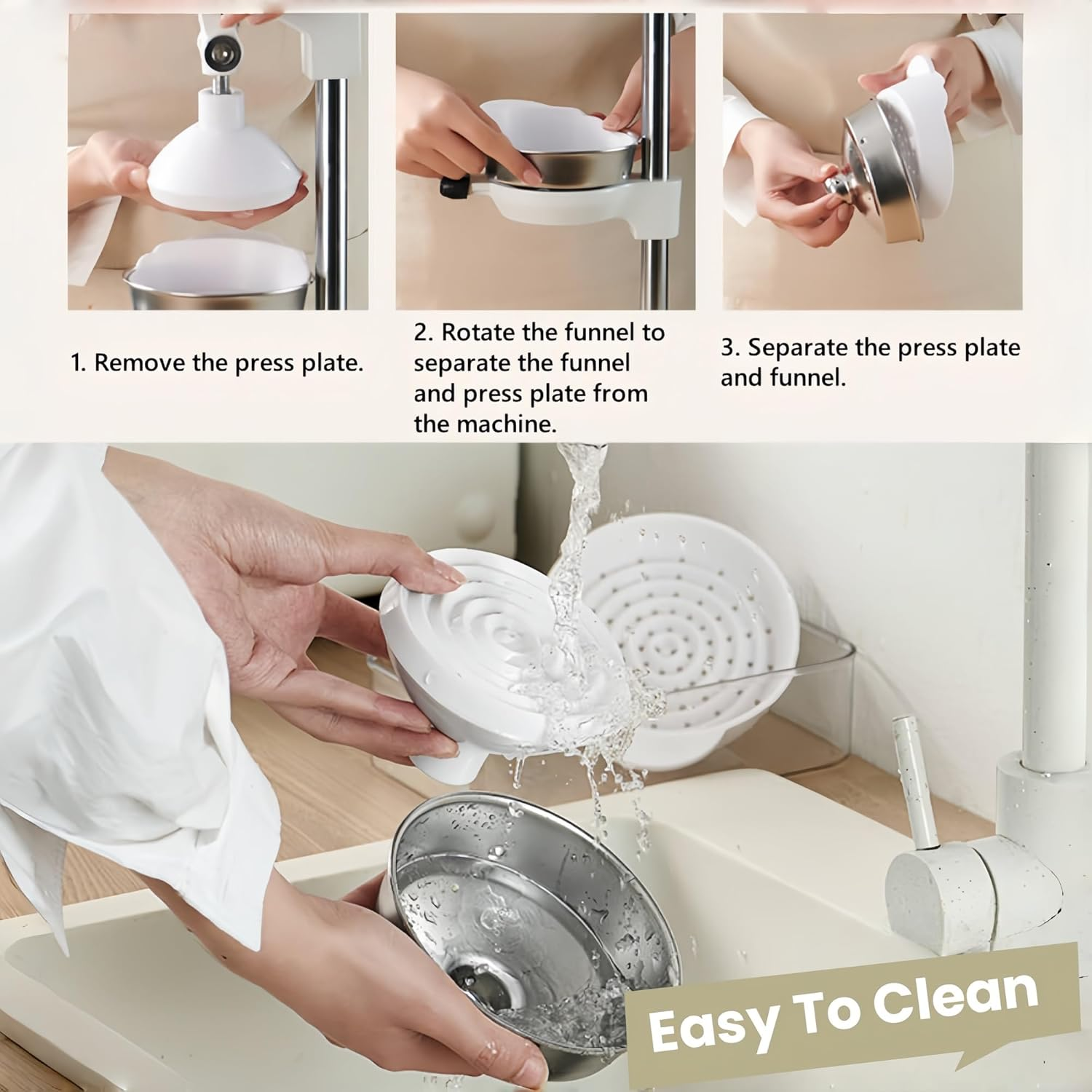 1. Remove the press plate.

2. Rotate the funnel to separate the funnel and press plate from the machine.

3. Separate the press plate and funnel.

Easy To Clean