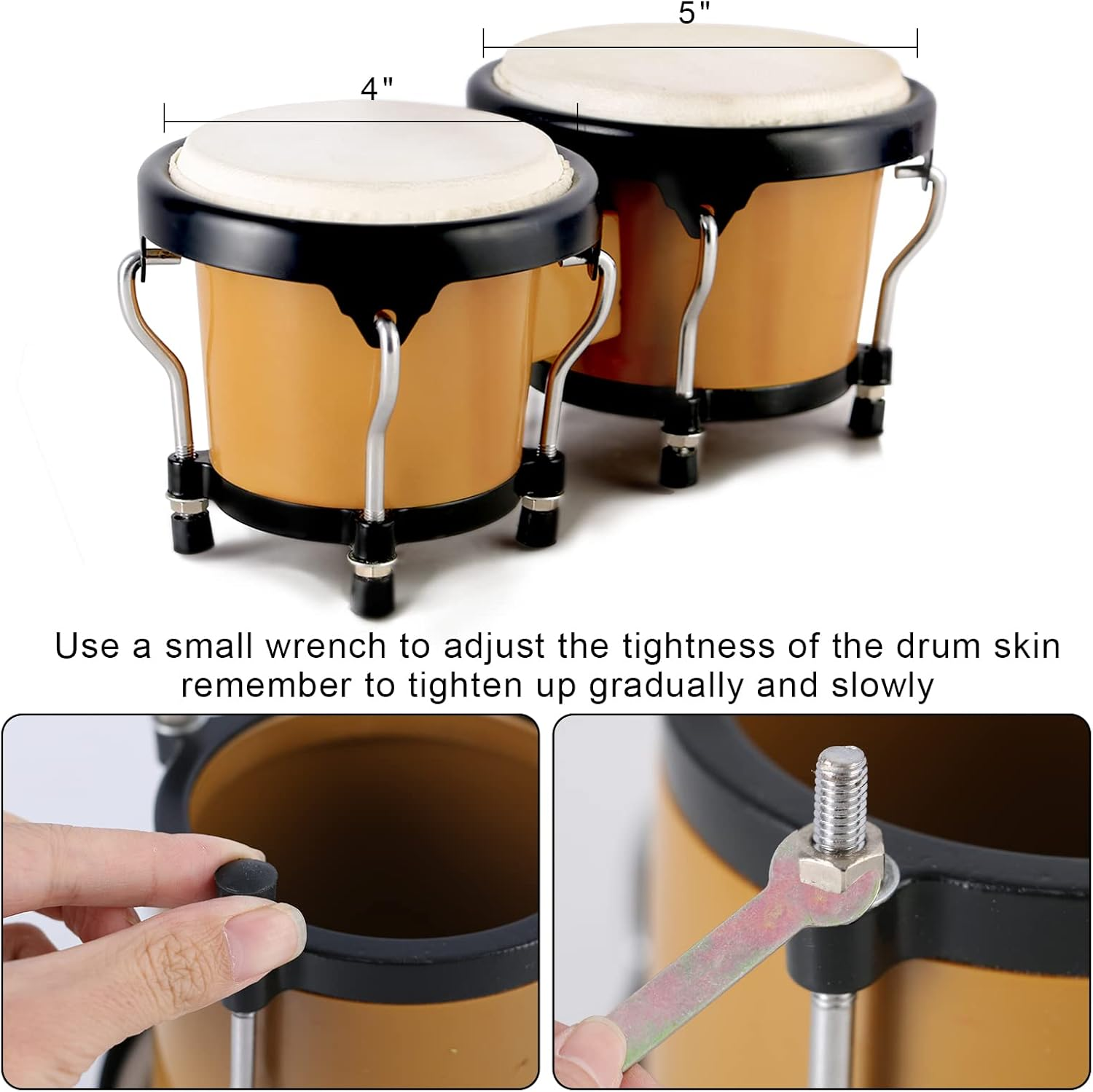 5"

4"

Use a small wrench to adjust the tightness of the drum skin remember to tighten up gradually and slowly