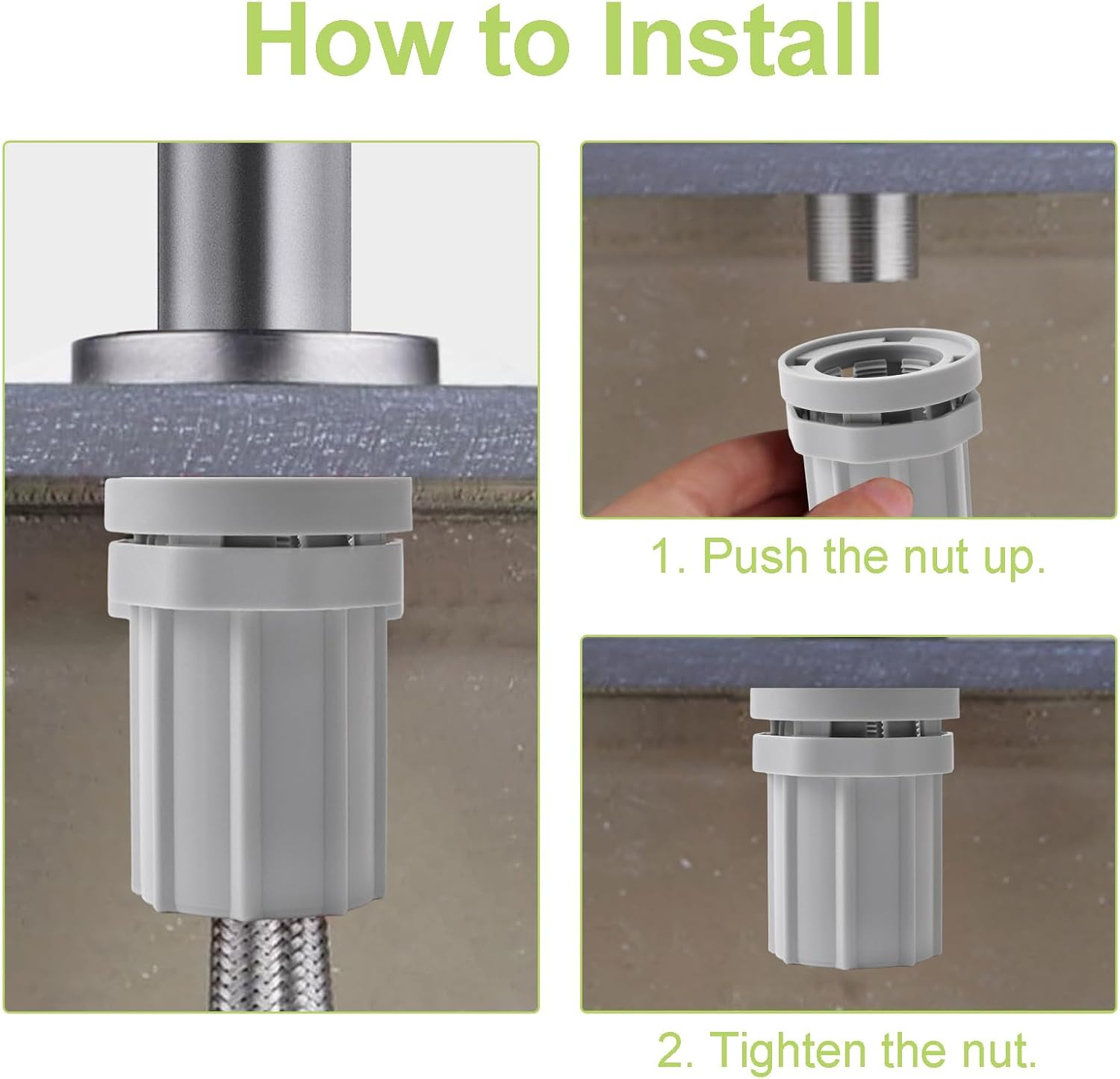 How to Install

1. Push the nut up.

2. Tighten the nut.