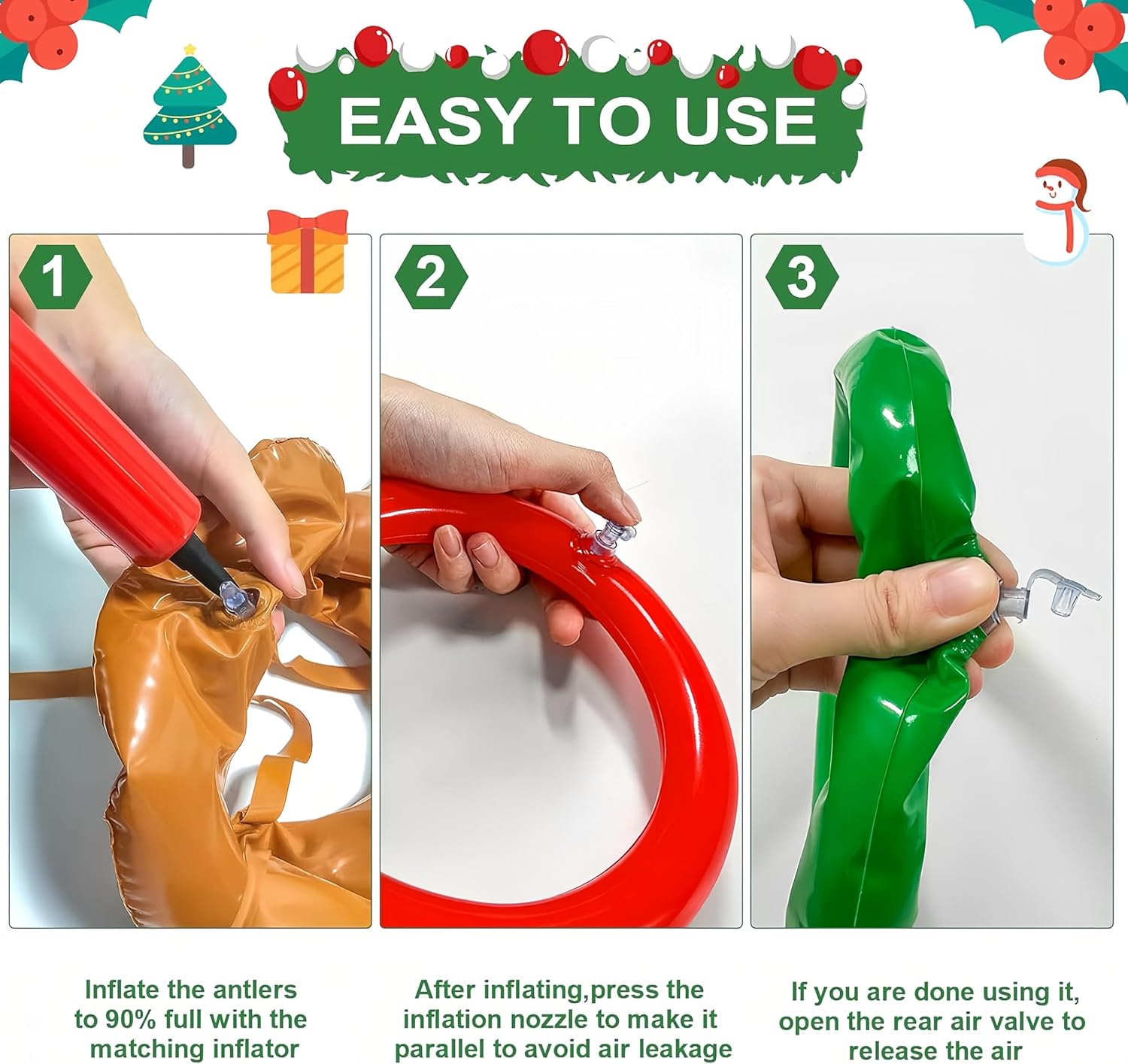 EASY TO USE

1

2

3

Inflate the antlers to 90% full with the matching inflator

After inflating,press the inflation nozzle to make it parallel to avoid air leakage

If you are done using it, open the rear air valve to release the air