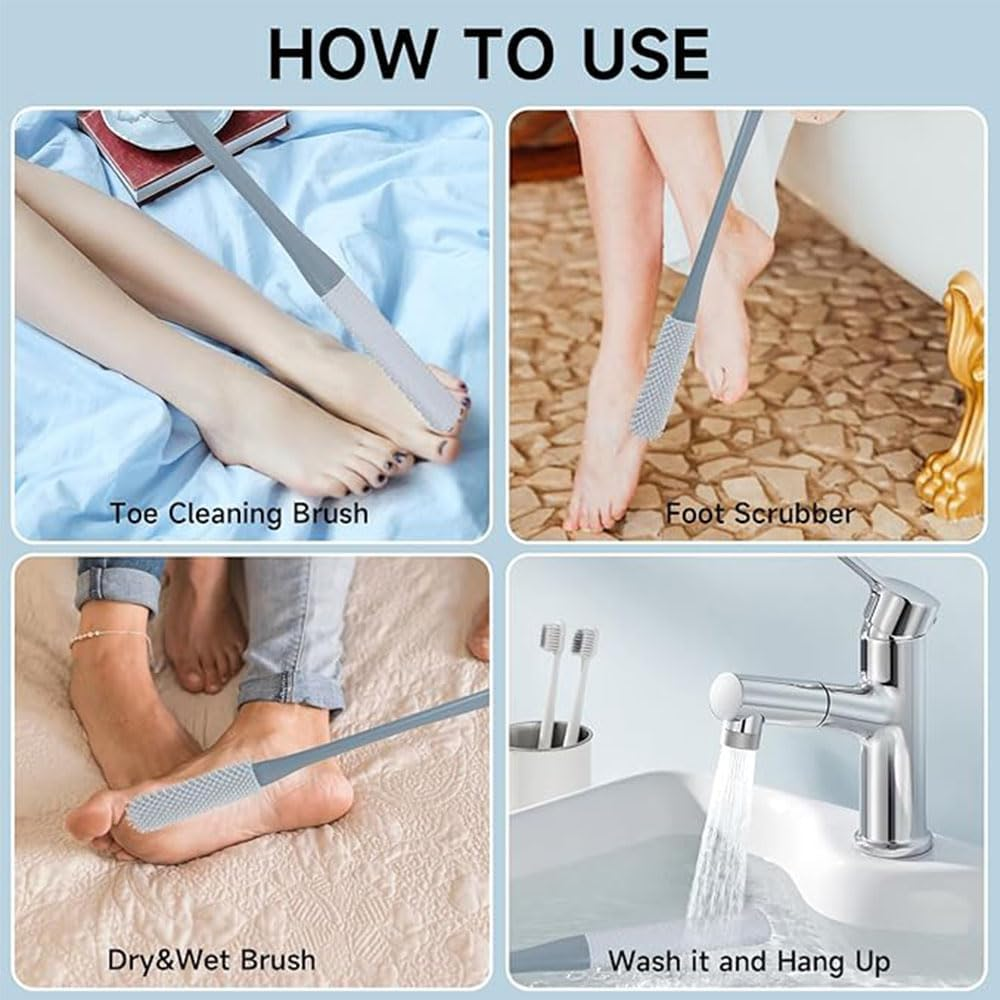 HOW TO USE

Toe Cleaning Brush

Foot Scrubber

Dry&Wet Brush

Wash it and Hang Up