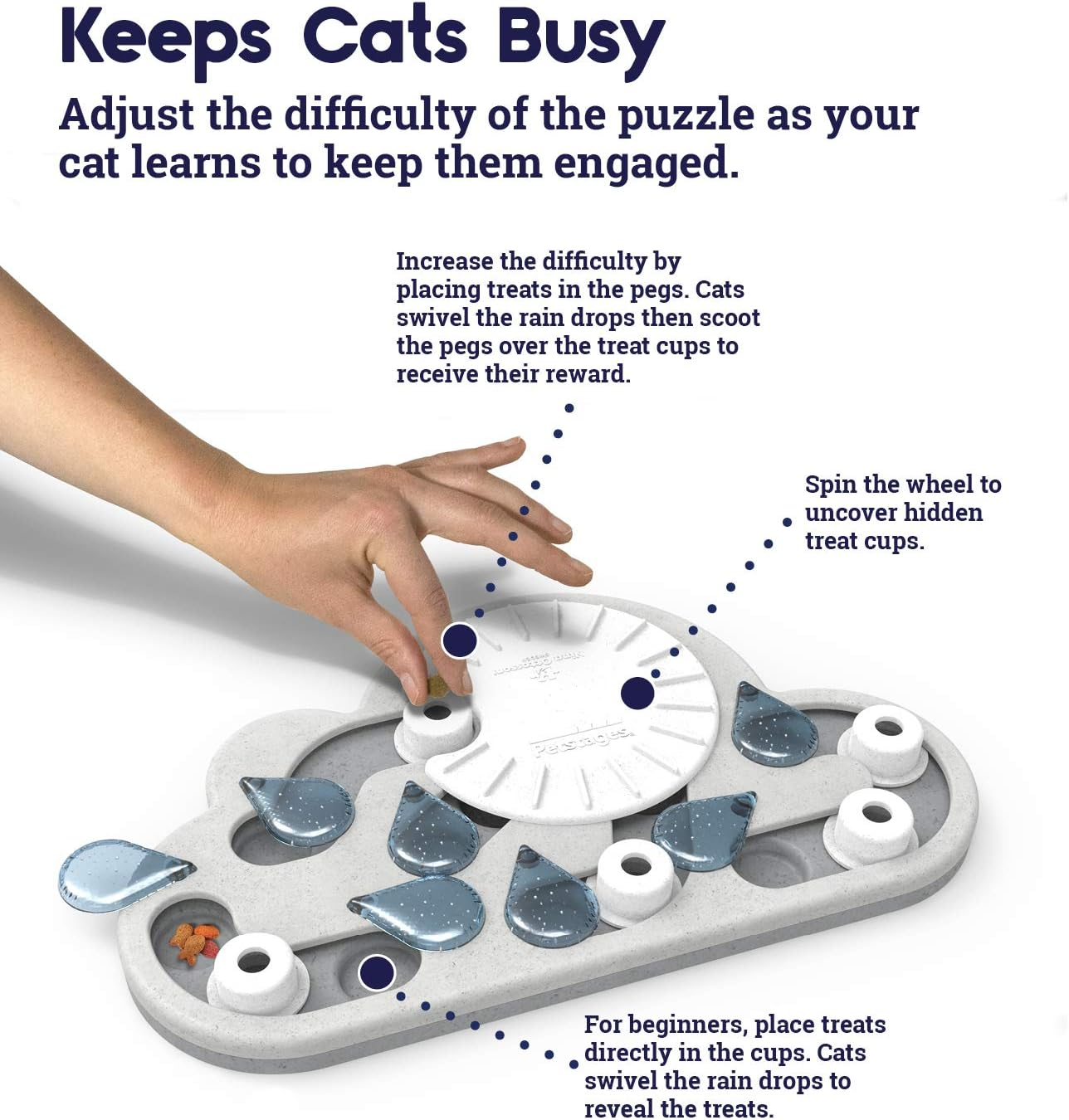 Keeps Cats Busy

Adjust the difficulty of the puzzle as your cat learns to keep them engaged.

Increase the difficulty by placing treats in the pegs. Cats swivel the rain drops then scoot the pegs over the treat cups to receive their reward.

Spin the wheel to uncover hidden treat cups.

Nina Ottosson

Petstages.

For beginners, place treats directly in the cups. Cats swivel the rain drops to reveal the treats.