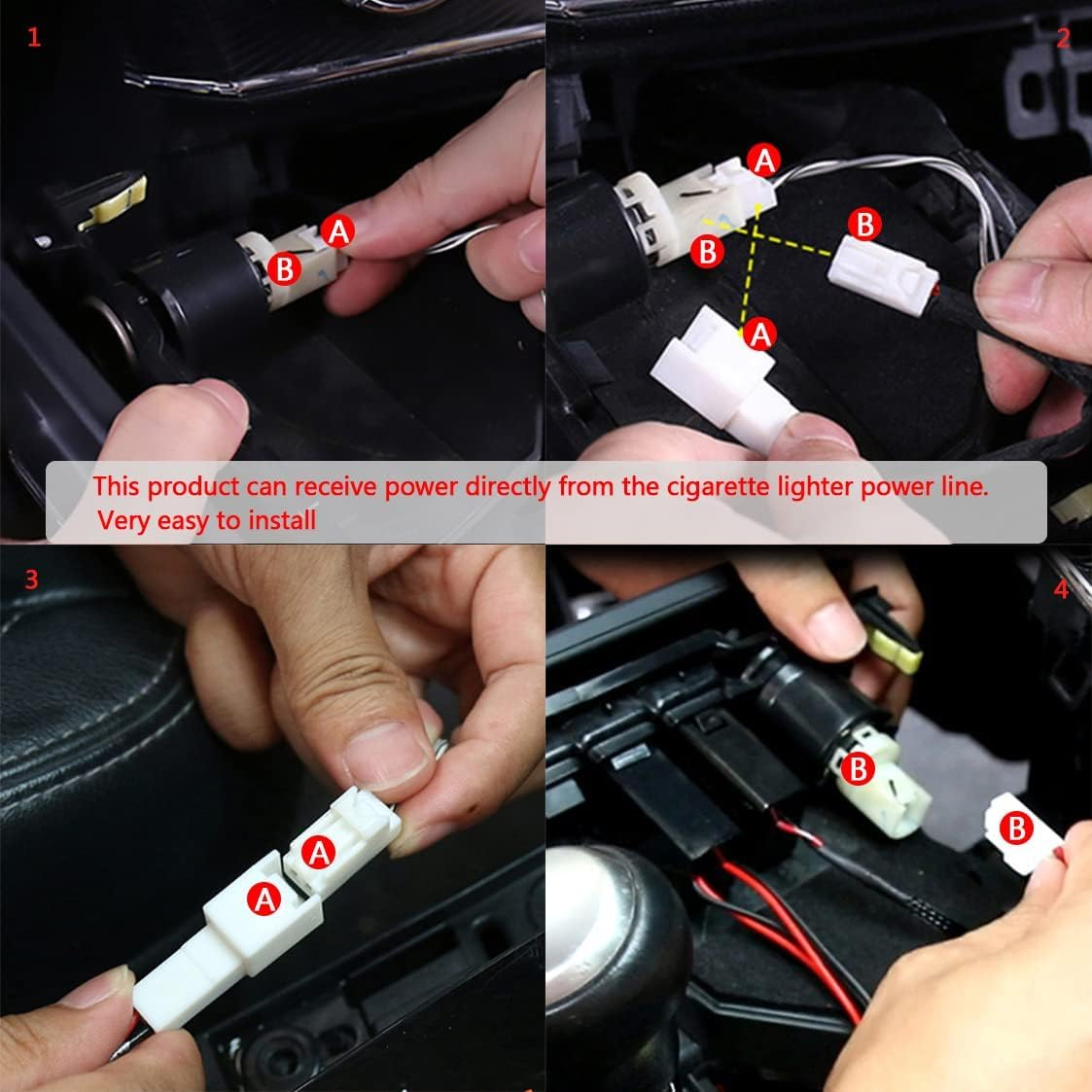 1

A

B

2

A

B

B

A

This product can receive power directly from the cigarette lighter power line.
Very easy to install

3

A

A

4

B

B