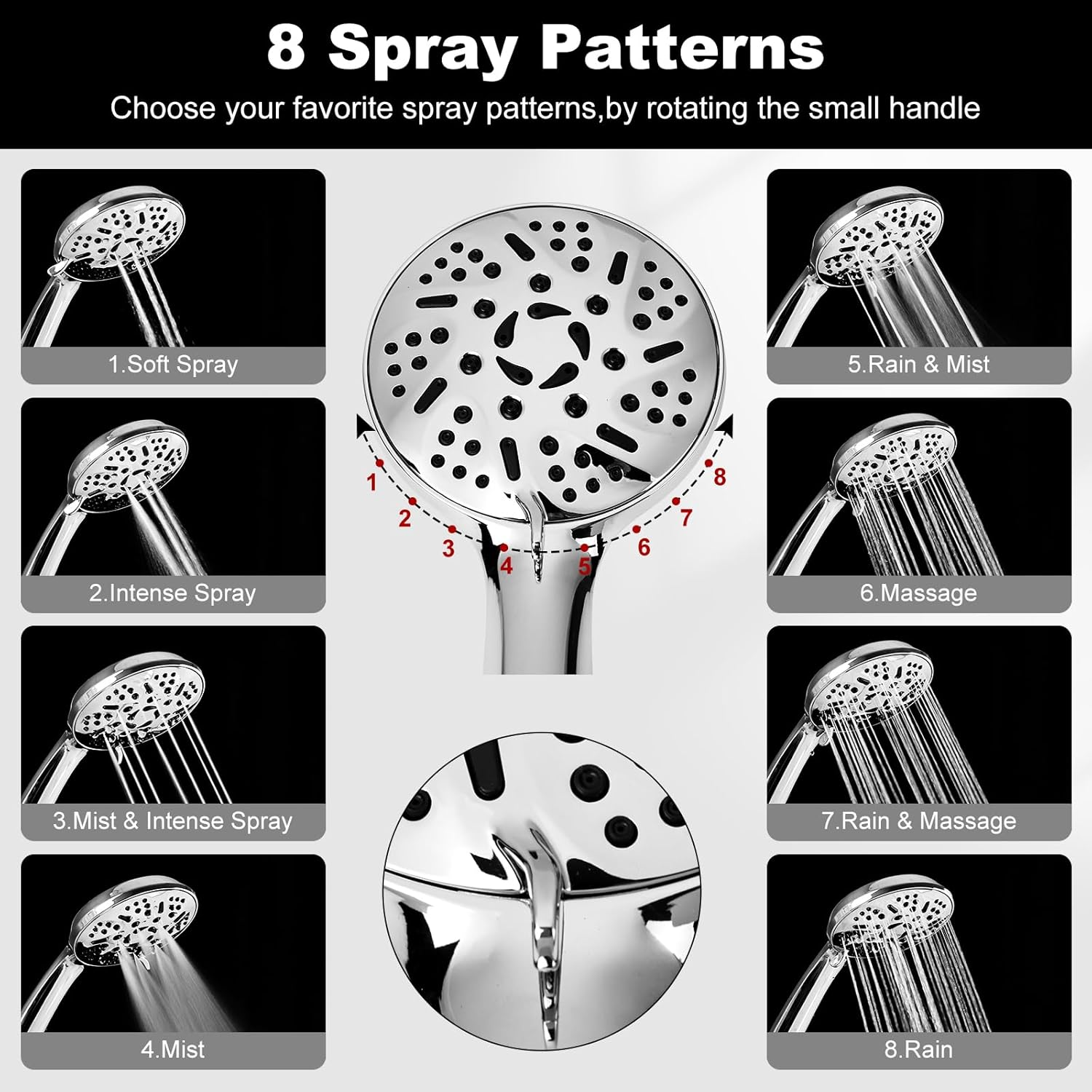 8 Spray Patterns

Choose your favorite spray patterns,by rotating the small handle

1.Soft Spray

2.Intense Spray

3.Mist & Intense Spray

4.Mist

1 2 3 4 5 6 7 8

5.Rain & Mist

6.Massage

7.Rain & Massage

8.Rain