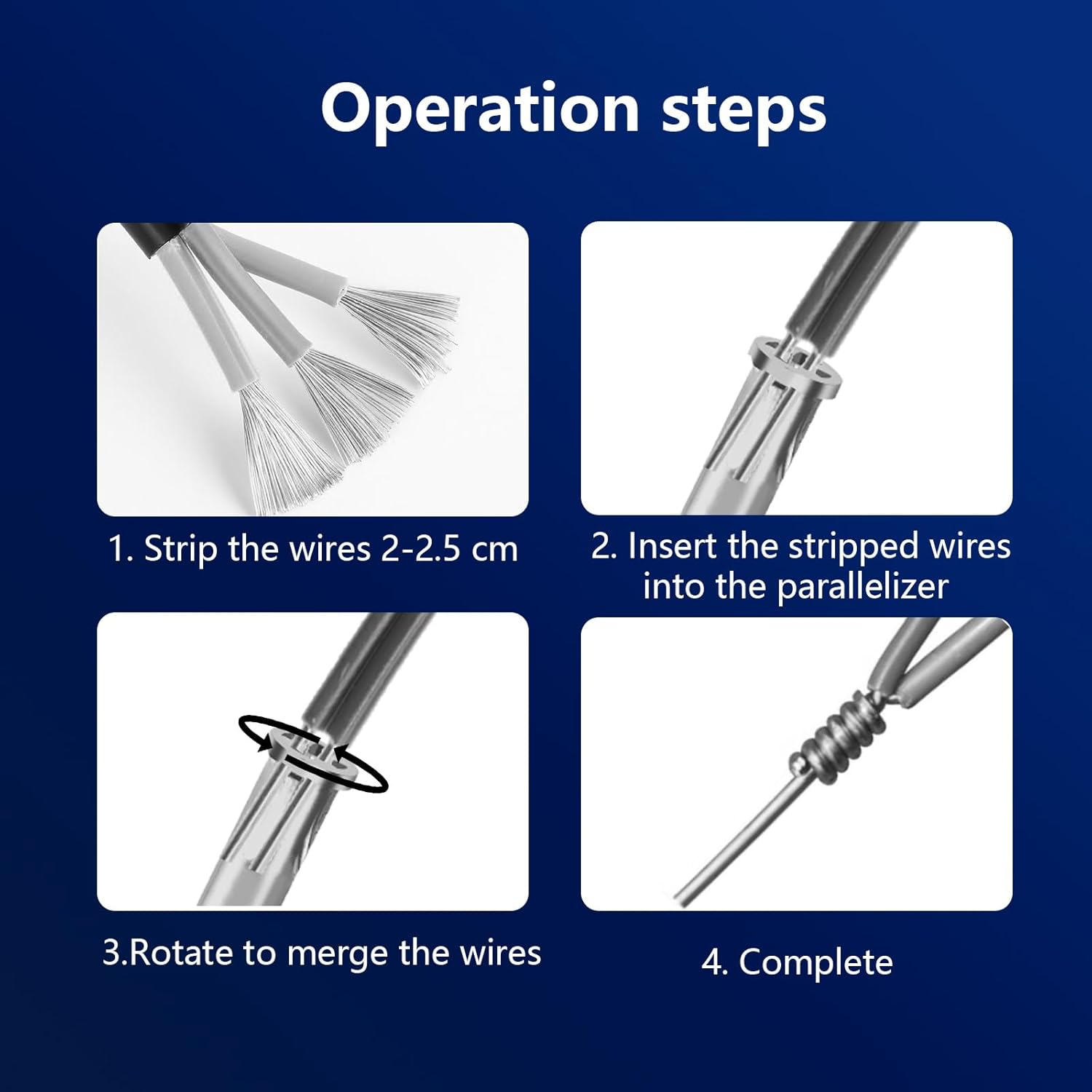 Operation steps

1. Strip the wires 2-2.5 cm

2. Insert the stripped wires into the parallelizer

3.Rotate to merge the wires

4. Complete