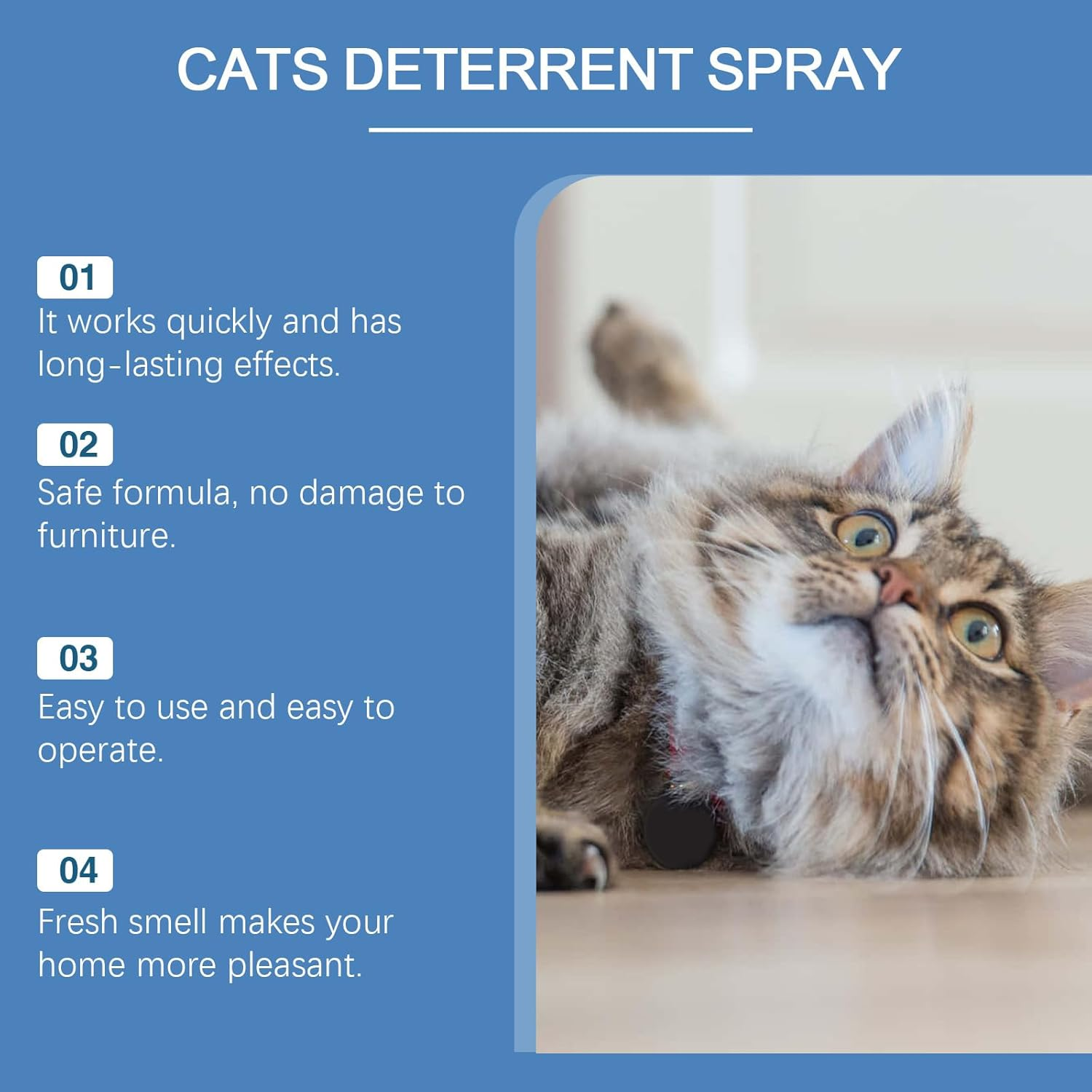 CATS DETERRENT SPRAY

01
It works quickly and has long-lasting effects.

02
Safe formula, no damage to furniture.

03
Easy to use and easy to operate.

04
Fresh smell makes your home more pleasant.