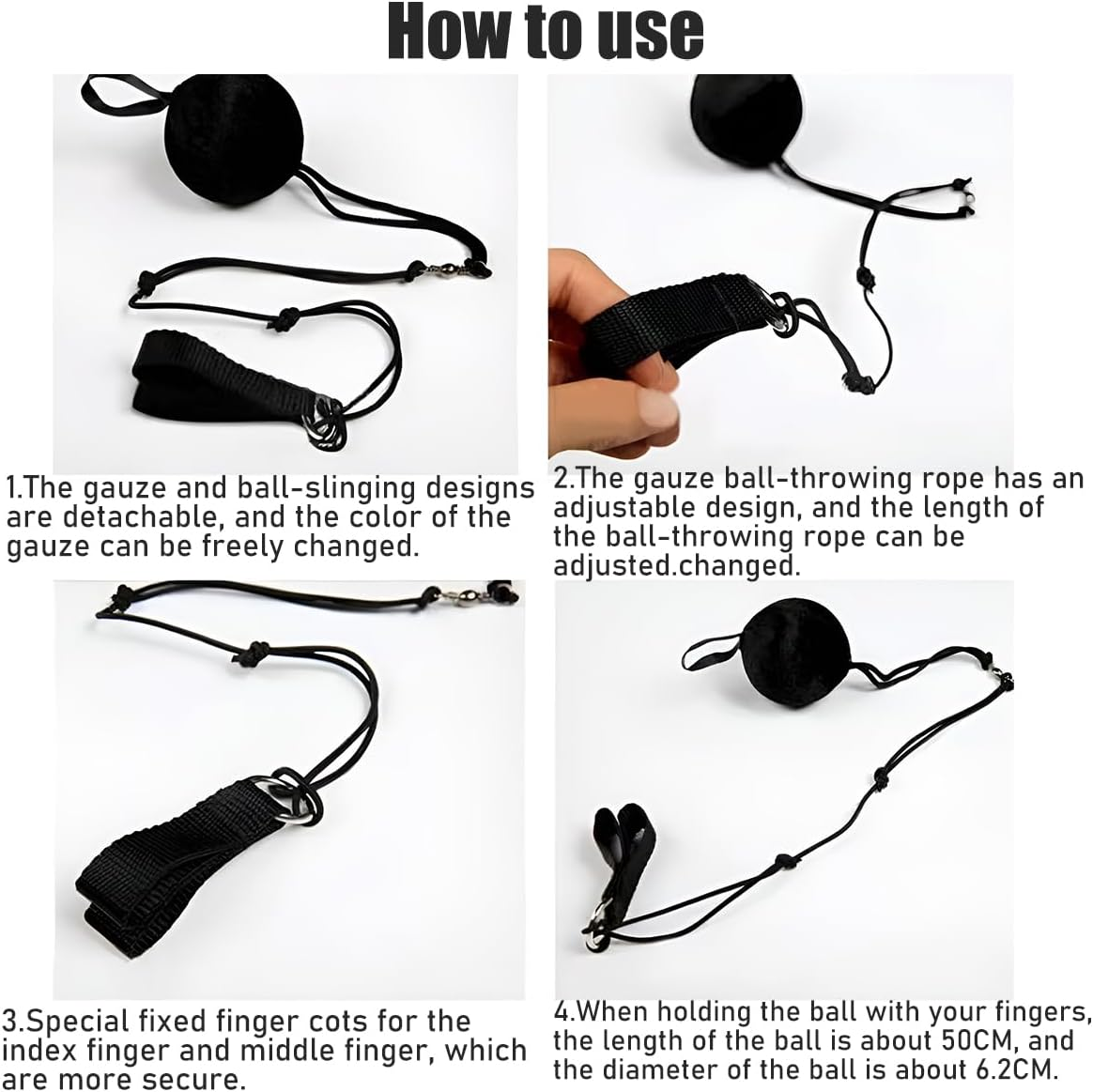 How to use

1.The gauze and ball-slinging designs are detachable, and the color of the gauze can be freely changed.

2.The gauze ball-throwing rope has an adjustable design, and the length of the ball-throwing rope can be adjusted.changed.

3.Special fixed finger cots for the index finger and middle finger, which are more secure.

4.When holding the ball with your fingers, the length of the ball is about 50CM, and the diameter of the ball is about 6.2CM.