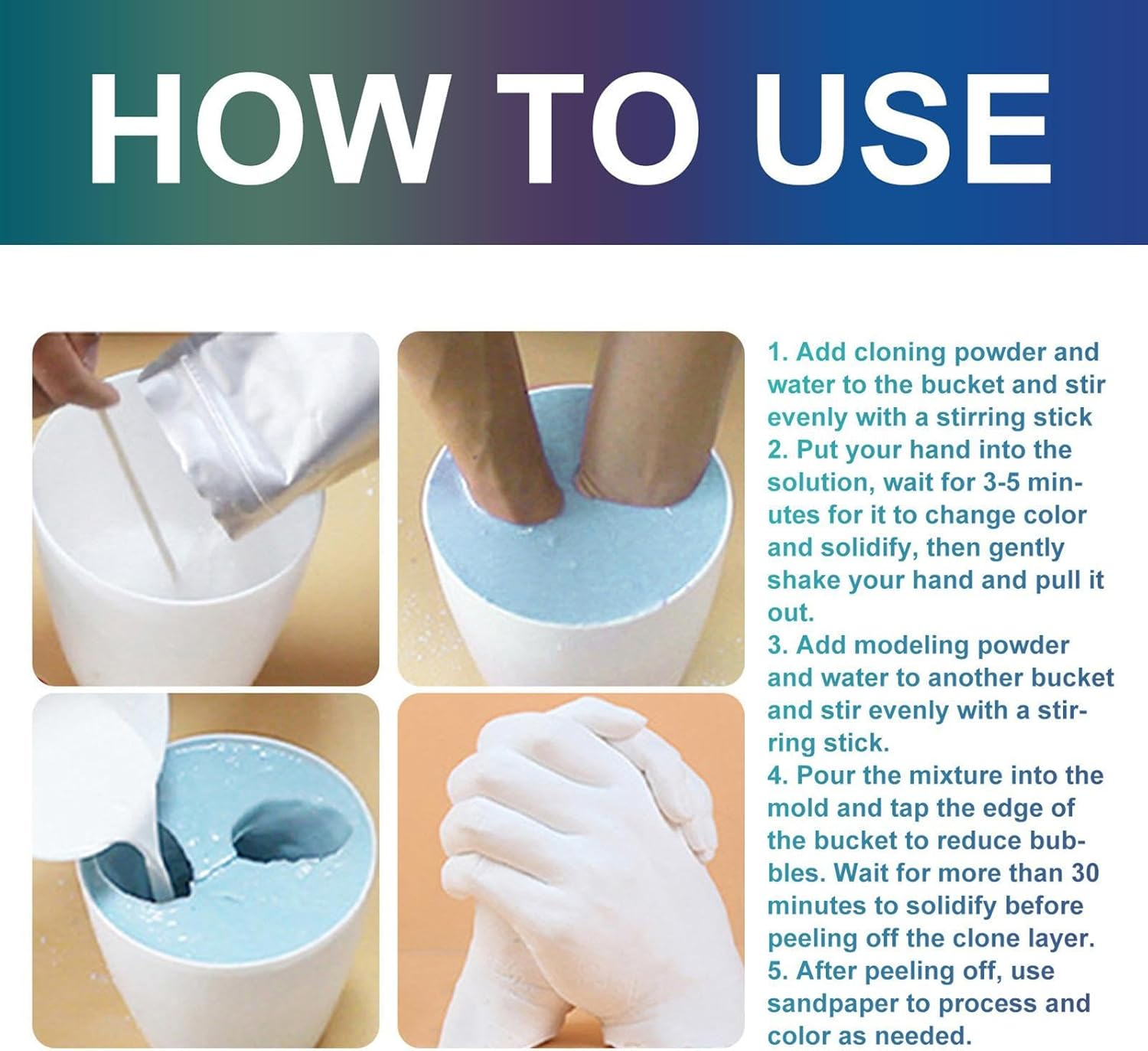 HOW TO USE

1. Add cloning powder and water to the bucket and stir evenly with a stirring stick
2. Put your hand into the solution, wait for 3-5 minutes for it to change color and solidify, then gently shake your hand and pull it out.
3. Add modeling powder and water to another bucket and stir evenly with a stirring stick.
4. Pour the mixture into the mold and tap the edge of the bucket to reduce bubbles. Wait for more than 30 minutes to solidify before peeling off the clone layer.
5. After peeling off, use sandpaper to process and color as needed.